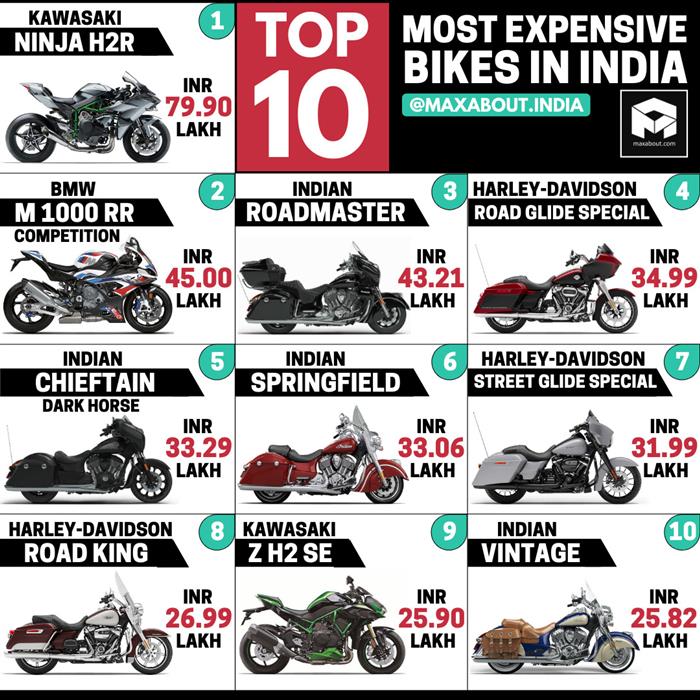 KAWASAKI
NINJA H2R
1
INR
79.90
LAKH

TOP 10

MOST EXPENSIVE BIKES IN INDIA
@MAXABOUT.INDIA
maxabout.com

BMW
M 1000 RR
COMPETITION
2
INR
45.00
LAKH

INDIAN
ROADMASTER
3
INR
43.21
LAKH

HARLEY-DAVIDSON
ROAD GLIDE SPECIAL
4
INR
34.99
LAKH

INDIAN
CHIEFTAIN
DARK HORSE
5
INR
33.29
LAKH

INDIAN
SPRINGFIELD
6
INR
33.06
LAKH

HARLEY-DAVIDSON
STREET GLIDE SPECIAL
7
INR
31.99
LAKH

HARLEY-DAVIDSON
ROAD KING
8
INR
26.99
LAKH

KAWASAKI
Z H2 SE
9
INR
25.90
LAKH

INDIAN
VINTAGE
10
INR
25.82
LAKH