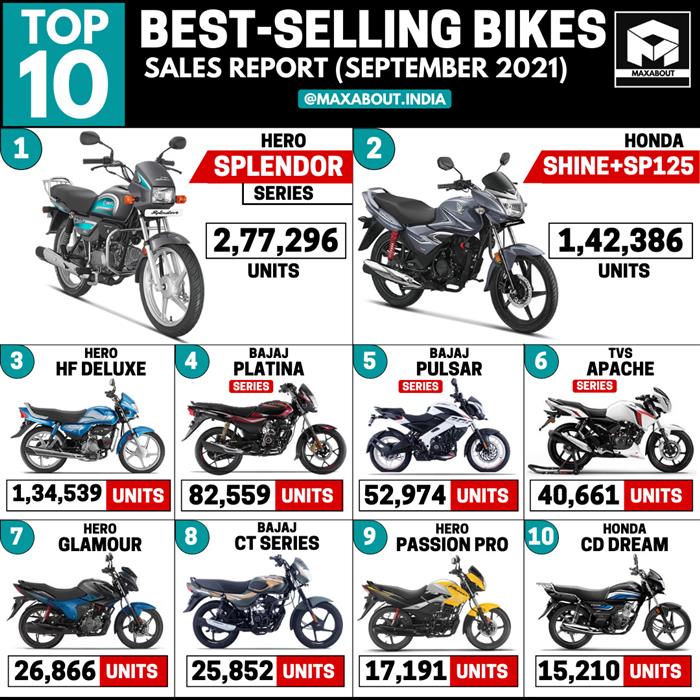 TOP 10
BEST-SELLING BIKES
SALES REPORT (SEPTEMBER 2021)
@MAXABOUT.INDIA
MAXABOUT

1
HERO
SPLENDOR
SERIES
2,77,296
UNITS

2
HONDA
SHINE+SP125
1,42,386
UNITS

3
HERO
HF DELUXE
1,34,539 UNITS

4
BAJAJ
PLATINA
SERIES
82,559 UNITS

5
BAJAJ
PULSAR
SERIES
52,974 UNITS

6
TVS
APACHE
SERIES
40,661 UNITS

7
HERO
GLAMOUR
26,866 UNITS

8
BAJAJ
CT SERIES
25,852 UNITS

9
HERO
PASSION PRO
17,191 UNITS

10
HONDA
CD DREAM
15,210 UNITS