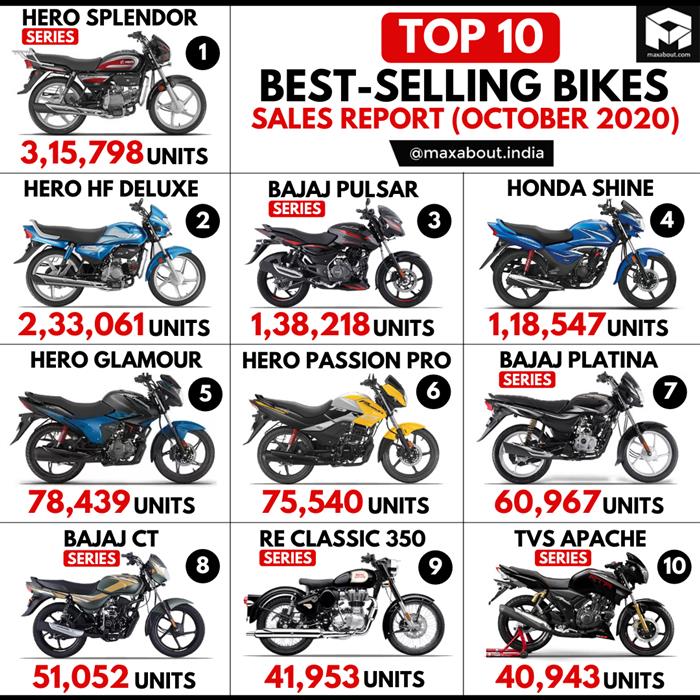 HERO SPLENDOR
SERIES
1
3,15,798 UNITS

TOP 10
BEST-SELLING BIKES
SALES REPORT (OCTOBER 2020)
@maxabout.india

maxabout.com

HERO HF DELUXE
2
2,33,061 UNITS

BAJAJ PULSAR
SERIES
3
1,38,218 UNITS

HONDA SHINE
4
1,18,547 UNITS

HERO GLAMOUR
5
78,439 UNITS

HERO PASSION PRO
6
75,540 UNITS

BAJAJ PLATINA
SERIES
7
60,967 UNITS

BAJAJ CT
SERIES
8
51,052 UNITS

RE CLASSIC 350
SERIES
9
41,953 UNITS

TVS APACHE
SERIES
10
40,943 UNITS