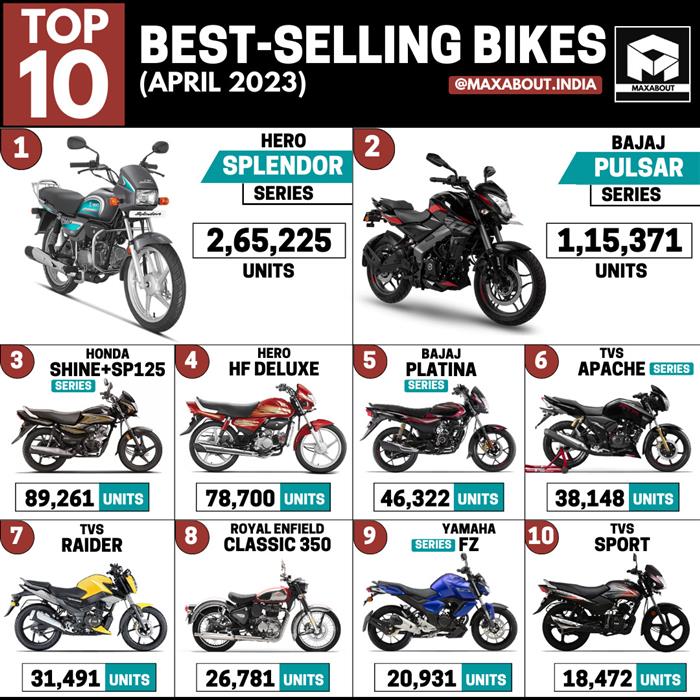 TOP 10

BEST-SELLING BIKES
(APRIL 2023)

@MAXABOUT.INDIA

MAXABOUT

1
HERO
SPLENDOR
SERIES
2,65,225
UNITS

2
BAJAJ
PULSAR
SERIES
1,15,371
UNITS

3
HONDA
SHINE+SP125
SERIES
89,261 UNITS

4
HERO
HF DELUXE
78,700 UNITS

5
BAJAJ
PLATINA
SERIES
46,322 UNITS

6
TVS
APACHE SERIES
38,148 UNITS

7
TVS
RAIDER
31,491 UNITS

8
ROYAL ENFIELD
CLASSIC 350
26,781 UNITS

9
YAMAHA
SERIES FZ
20,931 UNITS

10
TVS
SPORT
18,472 UNITS