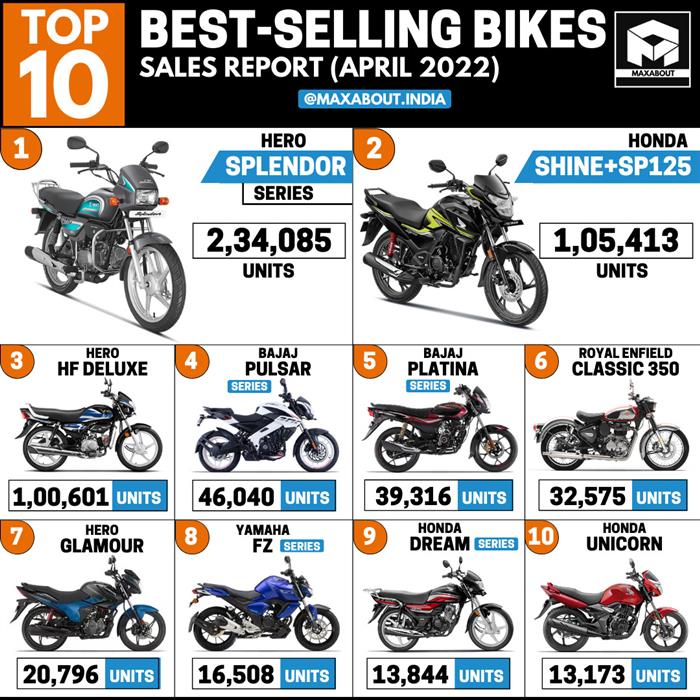 TOP 10

BEST-SELLING BIKES
SALES REPORT (APRIL 2022)
@MAXABOUT.INDIA

MAXABOUT

1
HERO
SPLENDOR
SERIES
2,34,085
UNITS

2
HONDA
SHINE+SP125
1,05,413
UNITS

3
HERO
HF DELUXE
1,00,601 UNITS

4
BAJAJ
PULSAR
SERIES
46,040 UNITS

5
BAJAJ
PLATINA
SERIES
39,316 UNITS

6
ROYAL ENFIELD
CLASSIC 350
32,575 UNITS

7
HERO
GLAMOUR
20,796 UNITS

8
YAMAHA
FZ SERIES
16,508 UNITS

9
HONDA
DREAM SERIES
13,844 UNITS

10
HONDA
UNICORN
13,173 UNITS