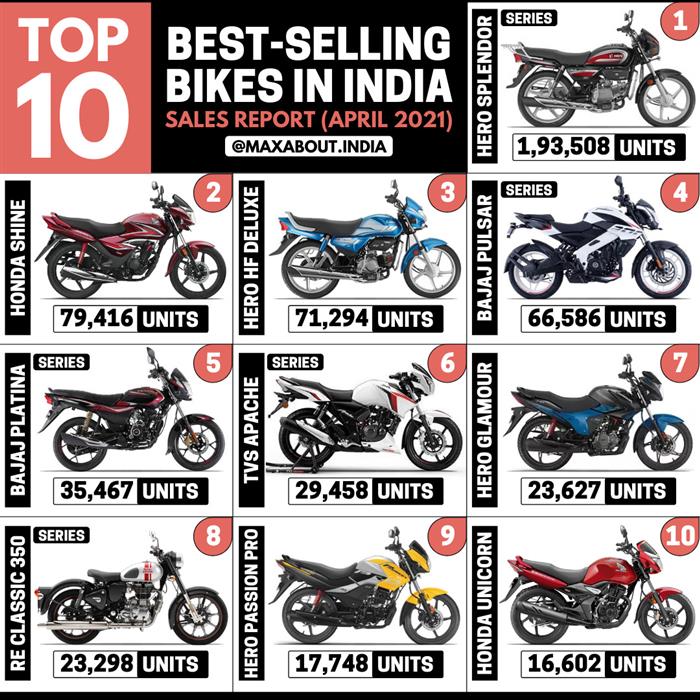 TOP 10

BEST-SELLING BIKES IN INDIA

SALES REPORT (APRIL 2021)

@MAXABOUT.INDIA

HERO SPLENDOR
SERIES
1
1,93,508 UNITS

HONDA SHINE
2
79,416 UNITS

HERO HF DELUXE
3
71,294 UNITS

BAJAJ PULSAR
SERIES
4
66,586 UNITS

BAJAJ PLATINA
SERIES
5
35,467 UNITS

TVS APACHE
SERIES
6
29,458 UNITS

HERO GLAMOUR
7
23,627 UNITS

RE CLASSIC 350
SERIES
8
23,298 UNITS

HERO PASSION PRO
9
17,748 UNITS

HONDA UNICORN
10
16,602 UNITS