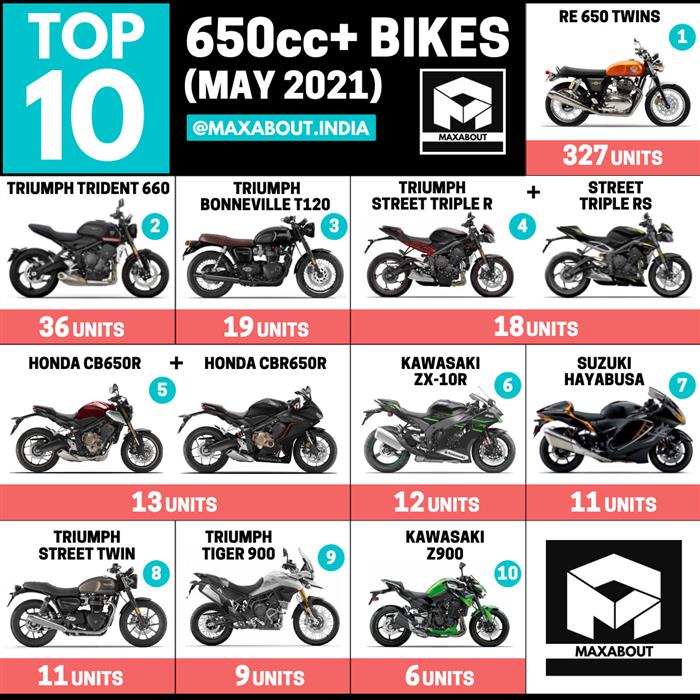 TOP 10

650cc+ BIKES (MAY 2021)

@MAXABOUT.INDIA

MAXABOUT

RE 650 TWINS
1
327 UNITS

TRIUMPH TRIDENT 660
2
36 UNITS

TRIUMPH BONNEVILLE T120
3
19 UNITS

TRIUMPH STREET TRIPLE R + STREET TRIPLE RS
4
18 UNITS

HONDA CB650R + HONDA CBR650R
5
13 UNITS

KAWASAKI ZX-10R
6
12 UNITS

SUZUKI HAYABUSA
7
11 UNITS

TRIUMPH STREET TWIN
8
11 UNITS

TRIUMPH TIGER 900
9
9 UNITS

KAWASAKI Z900
10
6 UNITS

MAXABOUT