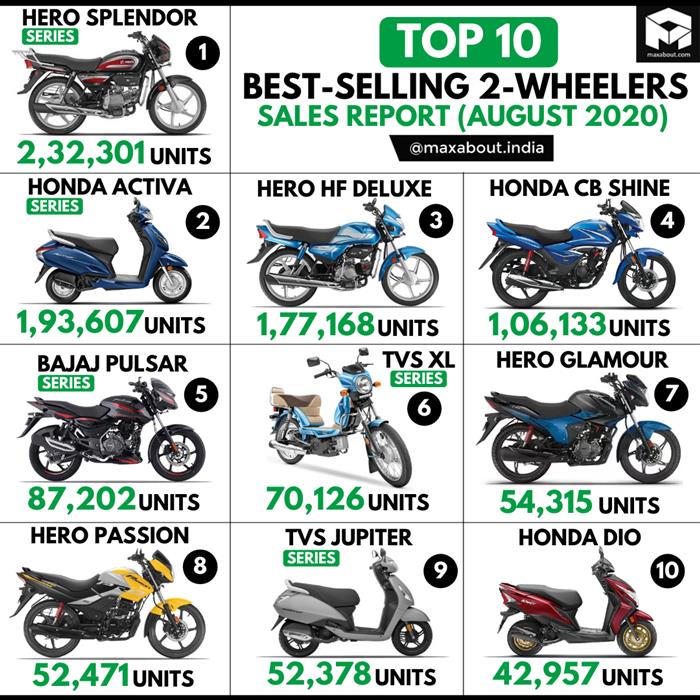 HERO SPLENDOR
SERIES
1
2,32,301 UNITS

TOP 10
BEST-SELLING 2-WHEELERS
SALES REPORT (AUGUST 2020)
@maxabout.india

maxabout.com

HONDA ACTIVA
SERIES
2
1,93,607 UNITS

HERO HF DELUXE
3
1,77,168 UNITS

HONDA CB SHINE
4
1,06,133 UNITS

BAJAJ PULSAR
SERIES
5
87,202 UNITS

TVS XL
SERIES
6
70,126 UNITS

HERO GLAMOUR
7
54,315 UNITS

HERO PASSION
8
52,471 UNITS

TVS JUPITER
SERIES
9
52,378 UNITS

HONDA DIO
10
42,957 UNITS