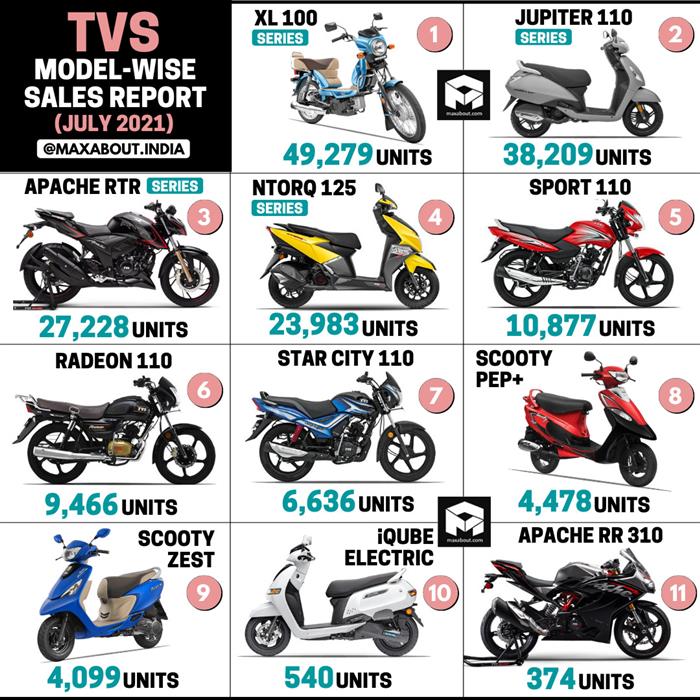 TVS
MODEL-WISE
SALES REPORT
(JULY 2021)
@MAXABOUT.INDIA

XL 100
SERIES
1
49,279 UNITS

maxabout.com

JUPITER 110
SERIES
2
38,209 UNITS

APACHE RTR SERIES
3
27,228 UNITS

NTORQ 125
SERIES
4
23,983 UNITS

SPORT 110
5
10,877 UNITS

RADEON 110
6
9,466 UNITS

STAR CITY 110
7
6,636 UNITS

SCOOTY
PEP+
8
4,478 UNITS

maxabout.com

SCOOTY
ZEST
9
4,099 UNITS

iQUBE
ELECTRIC
10
540 UNITS

APACHE RR 310
11
374 UNITS