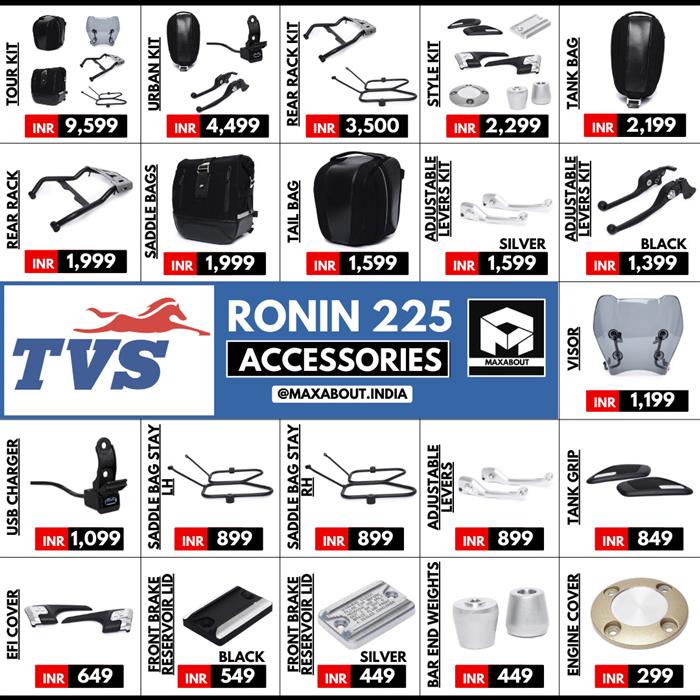 TOUR KIT
INR 9,599

URBAN KIT
INR 4,499

REAR RACK KIT
INR 3,500

STYLE KIT
INR 2,299

TANK BAG
INR 2,199

REAR RACK
INR 1,999

SADDLE BAGS
INR 1,999

TAIL BAG
INR 1,599

ADJUSTABLE LEVERS KIT
SILVER
INR 1,599

ADJUSTABLE LEVERS KIT
BLACK
INR 1,399

TVS

RONIN 225
ACCESSORIES
@MAXABOUT.INDIA

MAXABOUT

VISOR
INR 1,199

USB CHARGER
INR 1,099

SADDLE BAG STAY LH
INR 899

SADDLE BAG STAY RH
INR 899

ADJUSTABLE LEVERS
INR 899

TANK GRIP
INR 849

EFI COVER
INR 649

FRONT BRAKE RESERVOIR LID
BLACK
INR 549

FRONT BRAKE RESERVOIR LID
SILVER
INR 449

BAR END WEIGHTS
INR 449

ENGINE COVER
INR 299