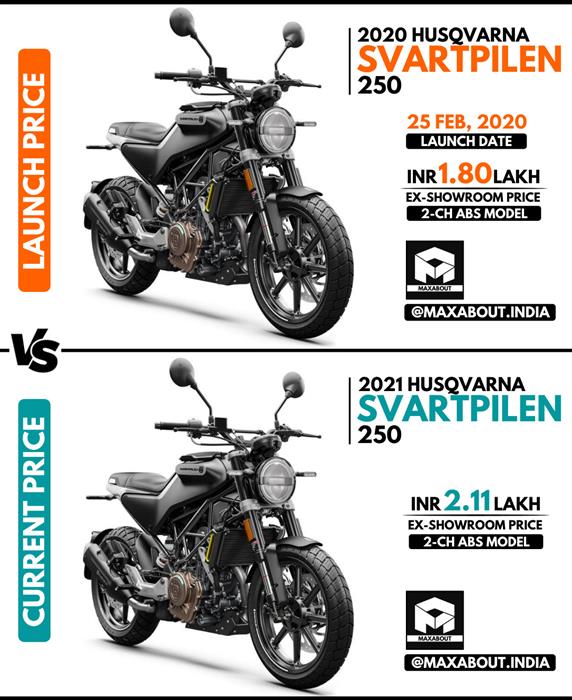 LAUNCH PRICE

2020 HUSQVARNA
SVARTPILEN
250

25 FEB, 2020
LAUNCH DATE

INR 1.80 LAKH
EX-SHOWROOM PRICE
2-CH ABS MODEL

MAXABOUT
@MAXABOUT.INDIA

VS

CURRENT PRICE

2021 HUSQVARNA
SVARTPILEN
250

INR 2.11 LAKH
EX-SHOWROOM PRICE
2-CH ABS MODEL

MAXABOUT
@MAXABOUT.INDIA