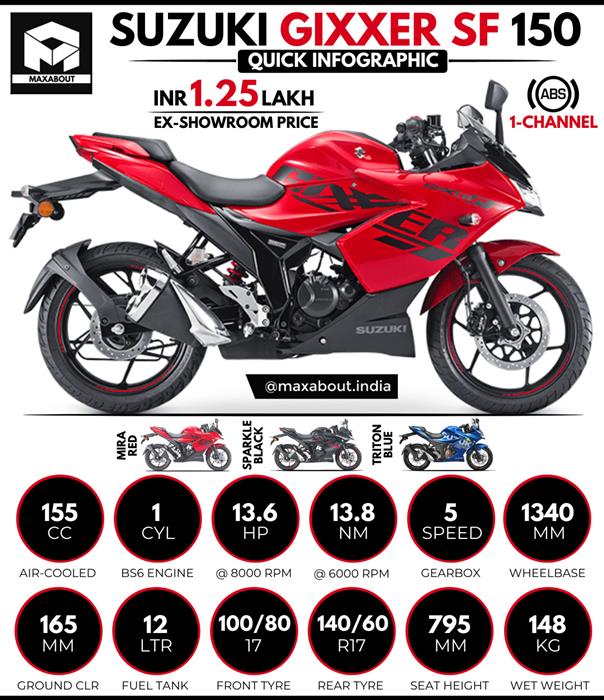 MAXABOUT

SUZUKI GIXXER SF 150

QUICK INFOGRAPHIC

INR 1.25 LAKH
EX-SHOWROOM PRICE

ABS
1-CHANNEL

SUZUKI

@maxabout.india

MIRA RED

SPARKLE BLACK

TRITON BLUE

155 CC
AIR-COOLED

1 CYL
BS6 ENGINE

13.6 HP
@ 8000 RPM

13.8 NM
@ 6000 RPM

5 SPEED
GEARBOX

1340 MM
WHEELBASE

165 MM
GROUND CLR

12 LTR
FUEL TANK

100/80 17
FRONT TYRE

140/60 R17
REAR TYRE

795 MM
SEAT HEIGHT

148 KG
WET WEIGHT