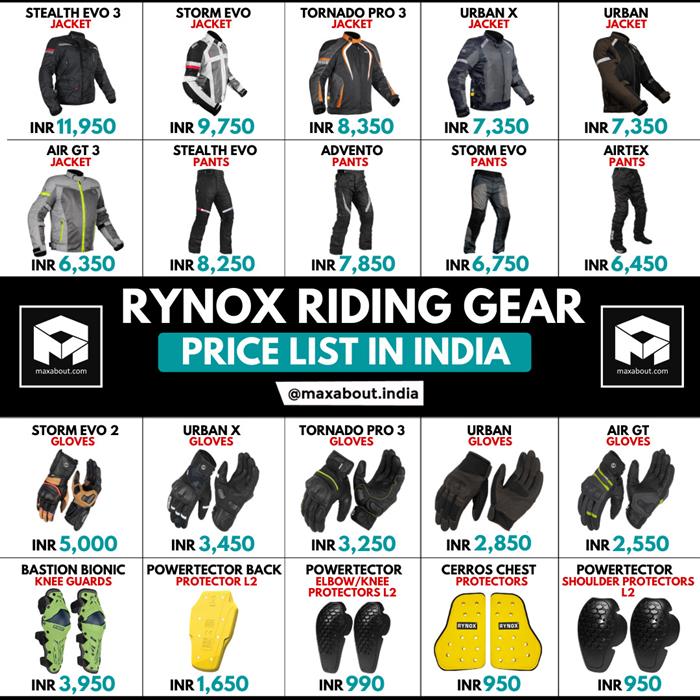 STEALTH EVO 3
JACKET
INR 11,950

STORM EVO
JACKET
INR 9,750

TORNADO PRO 3
JACKET
INR 8,350

URBAN X
JACKET
INR 7,350

URBAN
JACKET
INR 7,350

AIR GT 3
JACKET
INR 6,350

STEALTH EVO
PANTS
INR 8,250

ADVENTO
PANTS
INR 7,850

STORM EVO
PANTS
INR 6,750

AIRTEX
PANTS
INR 6,450

maxabout.com

RYNOX RIDING GEAR
PRICE LIST IN INDIA
@maxabout.india

maxabout.com

STORM EVO 2
GLOVES
INR 5,000

URBAN X
GLOVES
INR 3,450

TORNADO PRO 3
GLOVES
INR 3,250

URBAN
GLOVES
INR 2,850

AIR GT
GLOVES
INR 2,550

BASTION BIONIC
KNEE GUARDS
INR 3,950

POWERTECTOR BACK
PROTECTOR L2
INR 1,650

POWERTECTOR
ELBOW/KNEE
PROTECTORS L2
INR 990

CERROS CHEST
PROTECTORS
RYNOX RYNOX
INR 950

POWERTECTOR
SHOULDER PROTECTORS
L2
INR 950