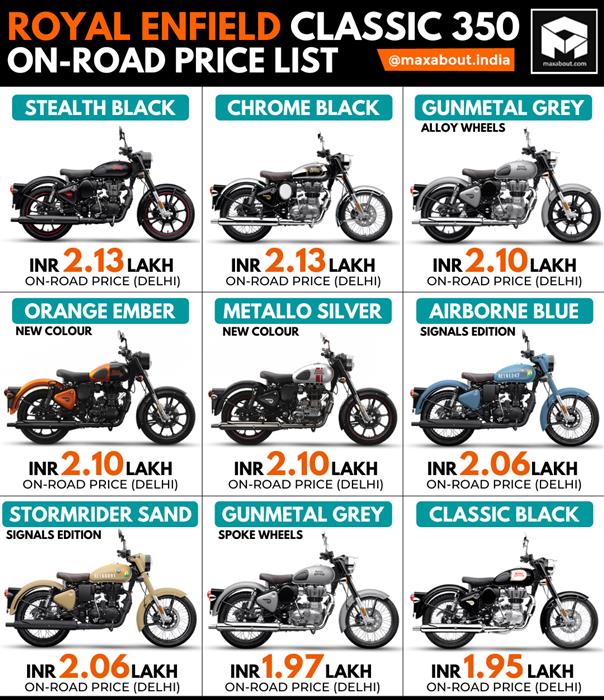 ROYAL ENFIELD CLASSIC 350
ON-ROAD PRICE LIST

@maxabout.india

maxabout.com

STEALTH BLACK

INR 2.13 LAKH
ON-ROAD PRICE (DELHI)

CHROME BLACK

INR 2.13 LAKH
ON-ROAD PRICE (DELHI)

GUNMETAL GREY
ALLOY WHEELS

INR 2.10 LAKH
ON-ROAD PRICE (DELHI)

ORANGE EMBER
NEW COLOUR

INR 2.10 LAKH
ON-ROAD PRICE (DELHI)

METALLO SILVER
NEW COLOUR

INR 2.10 LAKH
ON-ROAD PRICE (DELHI)

AIRBORNE BLUE
SIGNALS EDITION

INR 2.06 LAKH
ON-ROAD PRICE (DELHI)

STORMRIDER SAND
SIGNALS EDITION

INR 2.06 LAKH
ON-ROAD PRICE (DELHI)

GUNMETAL GREY
SPOKE WHEELS

INR 1.97 LAKH
ON-ROAD PRICE (DELHI)

CLASSIC BLACK

INR 1.95 LAKH
ON-ROAD PRICE (DELHI)