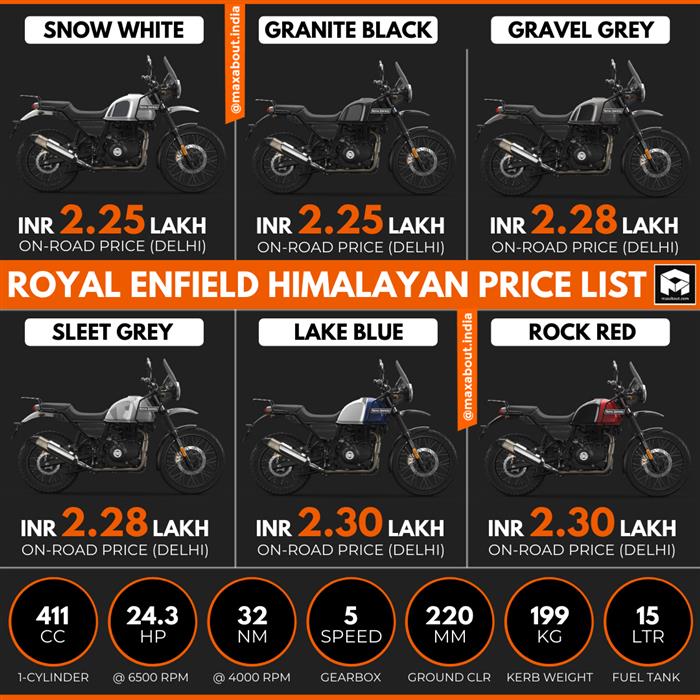 SNOW WHITE

INR 2.25 LAKH
ON-ROAD PRICE (DELHI)

@maxabout.india

GRANITE BLACK

INR 2.25 LAKH
ON-ROAD PRICE (DELHI)

GRAVEL GREY

INR 2.28 LAKH
ON-ROAD PRICE (DELHI)

ROYAL ENFIELD HIMALAYAN PRICE LIST

maxabout.com

SLEET GREY

INR 2.28 LAKH
ON-ROAD PRICE (DELHI)

LAKE BLUE

INR 2.30 LAKH
ON-ROAD PRICE (DELHI)

@maxabout.india

ROCK RED

INR 2.30 LAKH
ON-ROAD PRICE (DELHI)

411 CC
1-CYLINDER

24.3 HP
@ 6500 RPM

32 NM
@ 4000 RPM

5 SPEED
GEARBOX

220 MM
GROUND CLR

199 KG
KERB WEIGHT

15 LTR
FUEL TANK