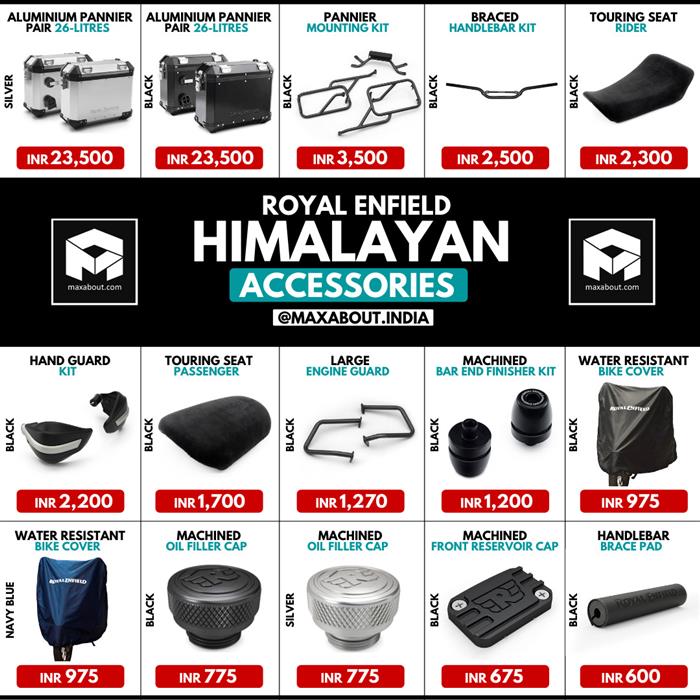 ALUMINIUM PANNIER PAIR 26-LITRES
SILVER
INR 23,500

ALUMINIUM PANNIER PAIR 26-LITRES
BLACK
INR 23,500

PANNIER MOUNTING KIT
BLACK
INR 3,500

BRACED HANDLEBAR KIT
BLACK
INR 2,500

TOURING SEAT RIDER
BLACK
INR 2,300

maxabout.com

ROYAL ENFIELD
HIMALAYAN
ACCESSORIES
@MAXABOUT.INDIA

maxabout.com

HAND GUARD KIT
BLACK
INR 2,200

TOURING SEAT PASSENGER
BLACK
INR 1,700

LARGE ENGINE GUARD
BLACK
INR 1,270

MACHINED BAR END FINISHER KIT
BLACK
INR 1,200

WATER RESISTANT BIKE COVER
BLACK
ROYAL ENFIELD
INR 975

WATER RESISTANT BIKE COVER
NAVY BLUE
ROYAL ENFIELD
INR 975

MACHINED OIL FILLER CAP
BLACK
INR 775

MACHINED OIL FILLER CAP
SILVER
INR 775

MACHINED FRONT RESERVOIR CAP
BLACK
INR 675

HANDLEBAR BRACE PAD
BLACK
ROYAL ENFIELD
INR 600