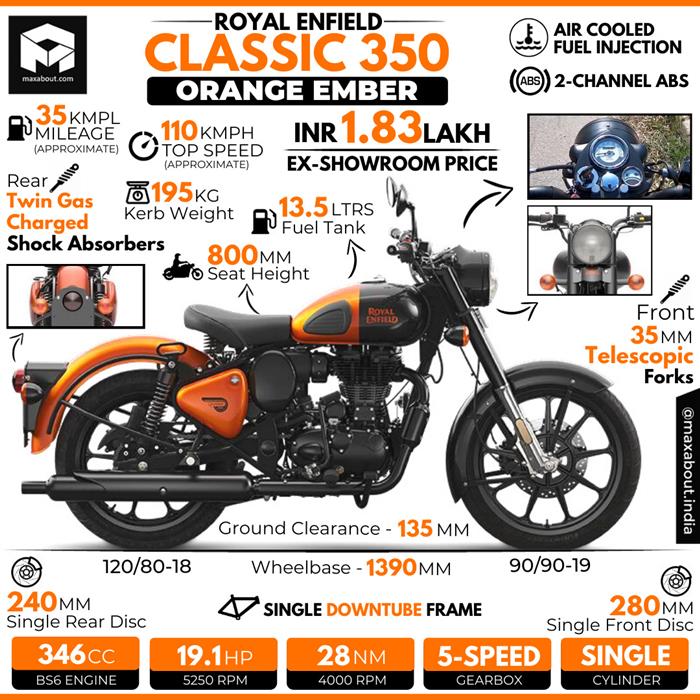 maxabout.com

ROYAL ENFIELD
CLASSIC 350
ORANGE EMBER

AIR COOLED
FUEL INJECTION

ABS 2-CHANNEL ABS

35 KMPL
MILEAGE
(APPROXIMATE)

110 KMPH
TOP SPEED
(APPROXIMATE)

INR 1.83 LAKH
EX-SHOWROOM PRICE

Rear
Twin Gas Charged
Shock Absorbers

195 KG
Kerb Weight

13.5 LTRS
Fuel Tank

800 MM
Seat Height

ROYAL ENFIELD

Front
35 MM
Telescopic
Forks

@maxabout.india

Ground Clearance - 135 MM

120/80-18

Wheelbase - 1390 MM

90/90-19

240 MM
Single Rear Disc

SINGLE DOWNTUBE FRAME

280 MM
Single Front Disc

346 CC
BS6 ENGINE

19.1 HP
5250 RPM

28 NM
4000 RPM

5-SPEED
GEARBOX

SINGLE
CYLINDER