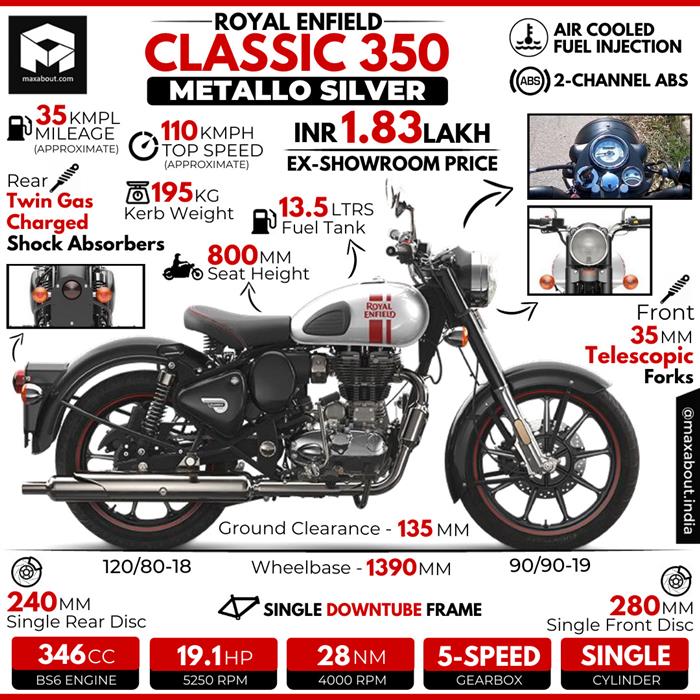 maxabout.com

ROYAL ENFIELD
CLASSIC 350
METALLO SILVER

AIR COOLED
FUEL INJECTION

ABS 2-CHANNEL ABS

35 KMPL
MILEAGE
(APPROXIMATE)

110 KMPH
TOP SPEED
(APPROXIMATE)

INR 1.83 LAKH
EX-SHOWROOM PRICE

Rear
Twin Gas
Charged
Shock Absorbers

195 KG
Kerb Weight

13.5 LTRS
Fuel Tank

800 MM
Seat Height

ROYAL ENFIELD

Front
35 MM
Telescopic
Forks

@maxabout.india

Ground Clearance - 135 MM

120/80-18

Wheelbase - 1390 MM

90/90-19

240 MM
Single Rear Disc

SINGLE DOWNTUBE FRAME

280 MM
Single Front Disc

346 CC
BS6 ENGINE

19.1 HP
5250 RPM

28 NM
4000 RPM

5-SPEED
GEARBOX

SINGLE
CYLINDER