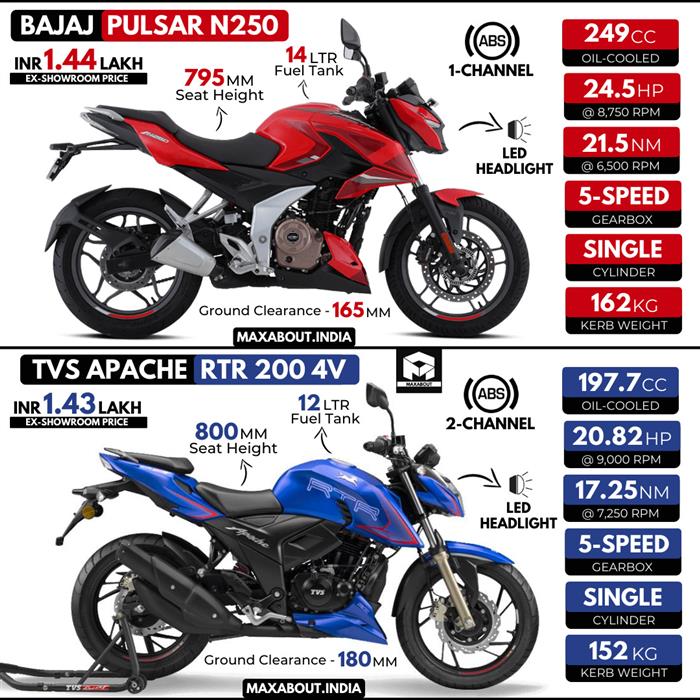 BAJAJ PULSAR N250

INR 1.44 LAKH
EX-SHOWROOM PRICE

795 MM
Seat Height

14 LTR
Fuel Tank

ABS
1-CHANNEL

LED
HEADLIGHT

Ground Clearance - 165 MM

MAXABOUT.INDIA

249 CC
OIL-COOLED

24.5 HP
@ 8,750 RPM

21.5 NM
@ 6,500 RPM

5-SPEED
GEARBOX

SINGLE
CYLINDER

162 KG
KERB WEIGHT

TVS APACHE RTR 200 4V

MAXABOUT

INR 1.43 LAKH
EX-SHOWROOM PRICE

800 MM
Seat Height

12 LTR
Fuel Tank

ABS
2-CHANNEL

LED
HEADLIGHT

RTR

Apache

TVS

Ground Clearance - 180 MM

MAXABOUT.INDIA

197.7 CC
OIL-COOLED

20.82 HP
@ 9,000 RPM

17.25 NM
@ 7,250 RPM

5-SPEED
GEARBOX

SINGLE
CYLINDER

152 KG
KERB WEIGHT