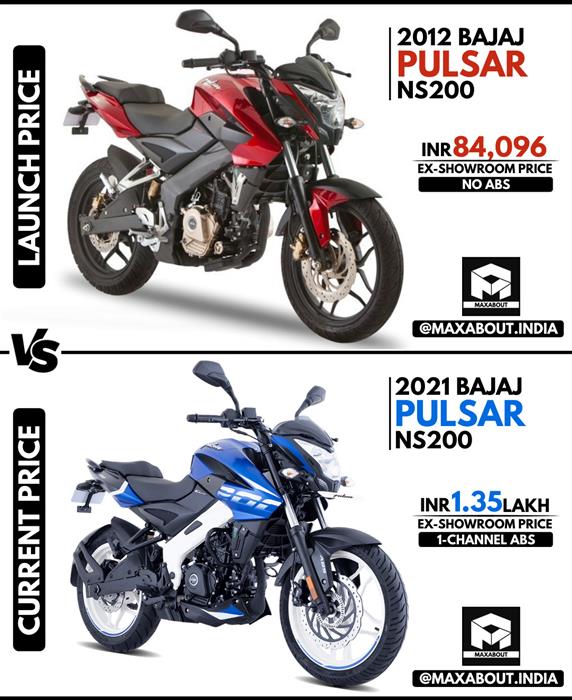 LAUNCH PRICE

2012 BAJAJ
PULSAR
NS200

INR 84,096
EX-SHOWROOM PRICE
NO ABS

MAXABOUT

@MAXABOUT.INDIA

VS

CURRENT PRICE

2021 BAJAJ
PULSAR
NS200

INR 1.35 LAKH
EX-SHOWROOM PRICE
1-CHANNEL ABS

MAXABOUT

@MAXABOUT.INDIA