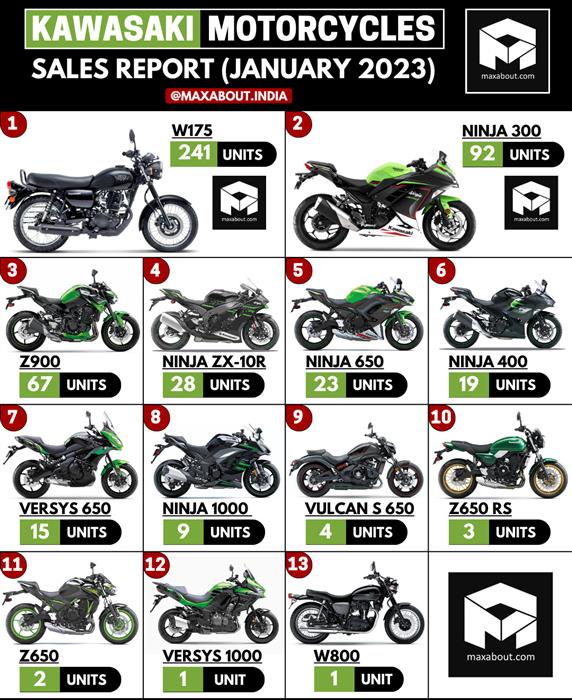 KAWASAKI MOTORCYCLES
SALES REPORT (JANUARY 2023)
@MAXABOUT.INDIA

maxabout.com

1
W175
241 UNITS
maxabout.com

2
NINJA 300
92 UNITS
maxabout.com

3
Z900
67 UNITS

4
NINJA ZX-10R
28 UNITS

5
NINJA 650
23 UNITS

6
NINJA 400
19 UNITS

7
VERSYS 650
15 UNITS

8
NINJA 1000
9 UNITS

9
VULCAN S 650
4 UNITS

10
Z650 RS
3 UNITS

11
Z650
2 UNITS

12
VERSYS 1000
1 UNIT

13
W800
1 UNIT

maxabout.com