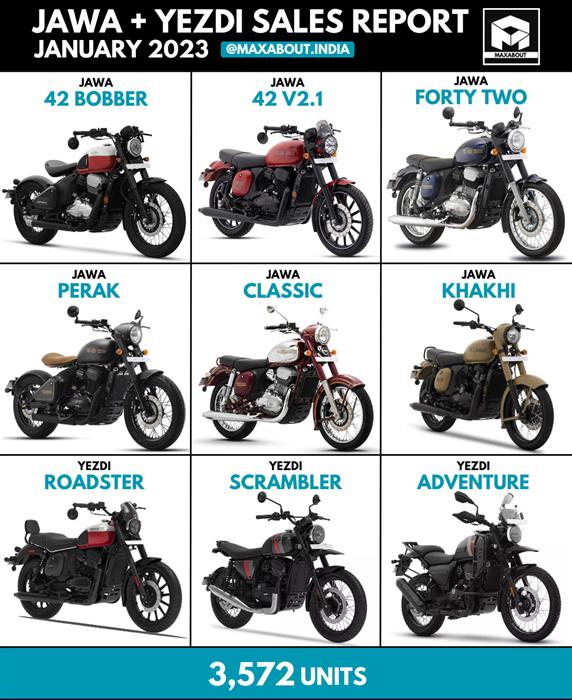 JAWA + YEZDI SALES REPORT
JANUARY 2023 @MAXABOUT.INDIA

MAXABOUT

JAWA
42 BOBBER

JAWA
42 V2.1

JAWA
FORTY TWO

JAWA
PERAK

JAWA
CLASSIC

JAWA
KHAKHI

YEZDI
ROADSTER

YEZDI
SCRAMBLER

YEZDI
ADVENTURE

3,572 UNITS