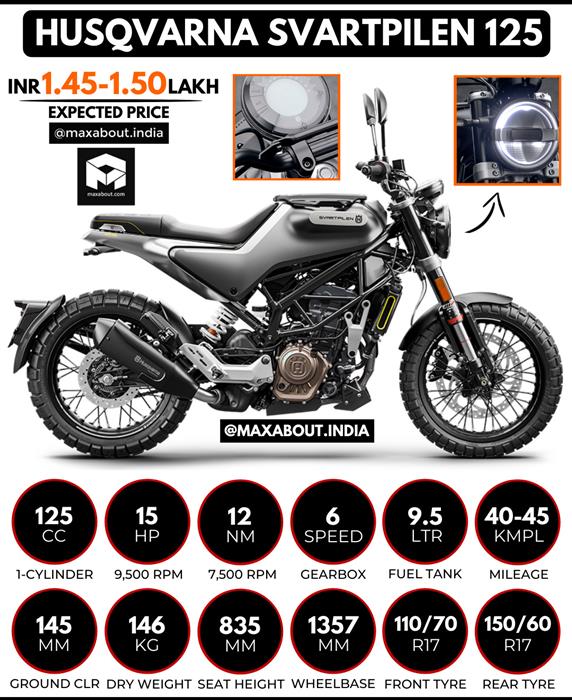 HUSQVARNA SVARTPILEN 125

INR 1.45-1.50 LAKH
EXPECTED PRICE
@maxabout.india

maxabout.com

SVARTPILEN

@MAXABOUT.INDIA

125 CC
1-CYLINDER

15 HP
9,500 RPM

12 NM
7,500 RPM

6 SPEED
GEARBOX

9.5 LTR
FUEL TANK

40-45 KMPL
MILEAGE

145 MM
GROUND CLR

146 KG
DRY WEIGHT

835 MM
SEAT HEIGHT

1357 MM
WHEELBASE

110/70 R17
FRONT TYRE

150/60 R17
REAR TYRE