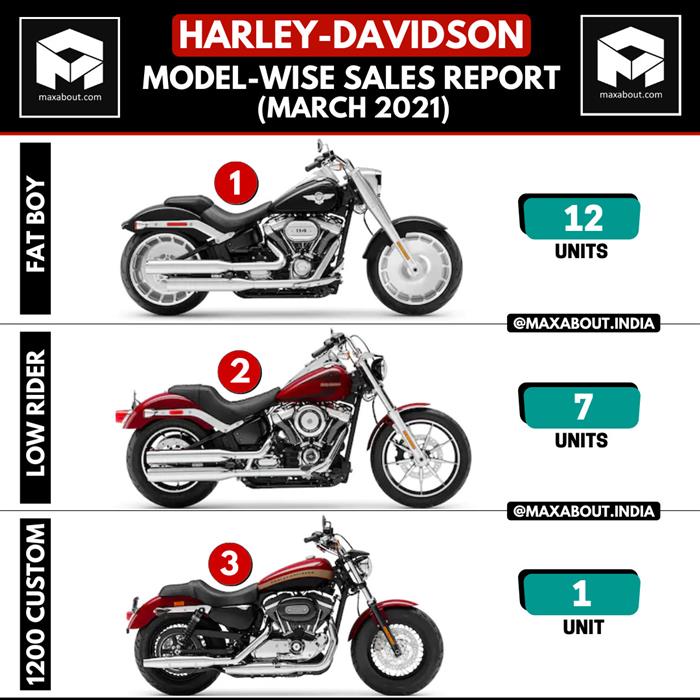 maxabout.com

HARLEY-DAVIDSON
MODEL-WISE SALES REPORT
(MARCH 2021)

maxabout.com

FAT BOY
1
12
UNITS
@MAXABOUT.INDIA

LOW RIDER
2
7
UNITS
@MAXABOUT.INDIA

1200 CUSTOM
3
1
UNIT