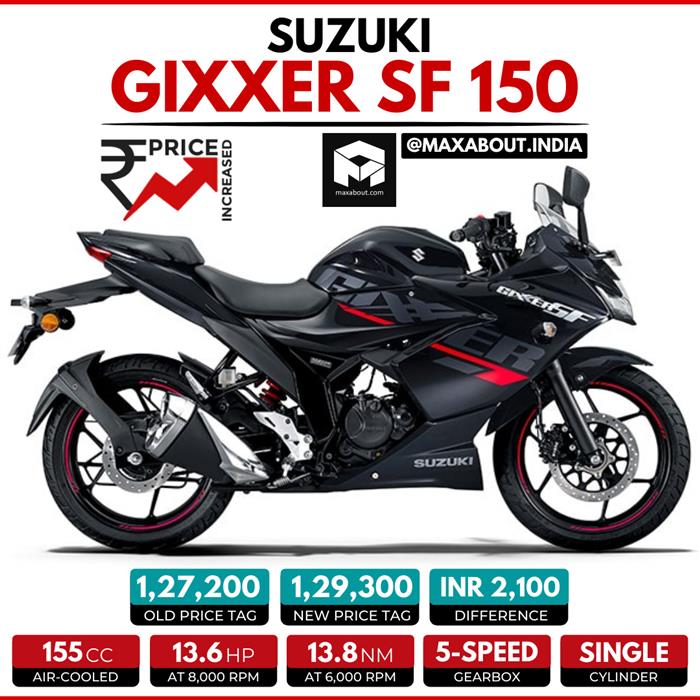 SUZUKI
GIXXER SF 150

₹ PRICE INCREASED

maxabout.com

@MAXABOUT.INDIA

GIXXER SF

SUZUKI

1,27,200
OLD PRICE TAG

1,29,300
NEW PRICE TAG

INR 2,100
DIFFERENCE

155 CC
AIR-COOLED

13.6 HP
AT 8,000 RPM

13.8 NM
AT 6,000 RPM

5-SPEED
GEARBOX

SINGLE
CYLINDER