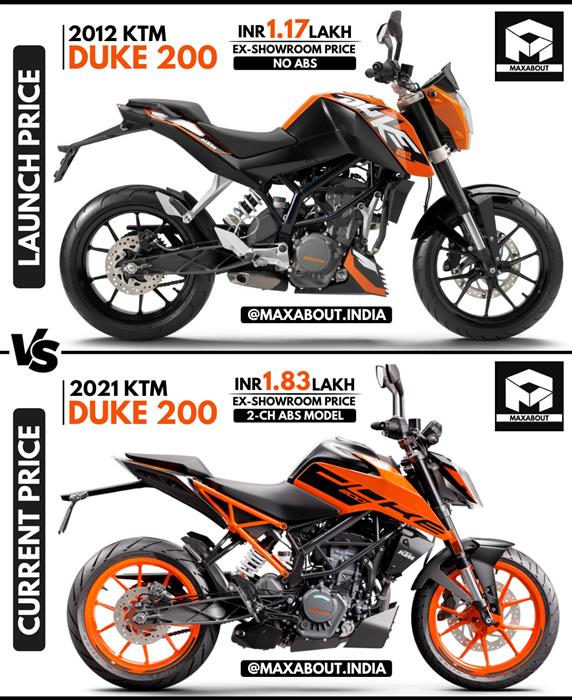 LAUNCH PRICE

2012 KTM
DUKE 200

INR 1.17 LAKH
EX-SHOWROOM PRICE
NO ABS

MAXABOUT

DUKE

@MAXABOUT.INDIA

VS

CURRENT PRICE

2021 KTM
DUKE 200

INR 1.83 LAKH
EX-SHOWROOM PRICE
2-CH ABS MODEL

MAXABOUT

DUKE

KTM

@MAXABOUT.INDIA