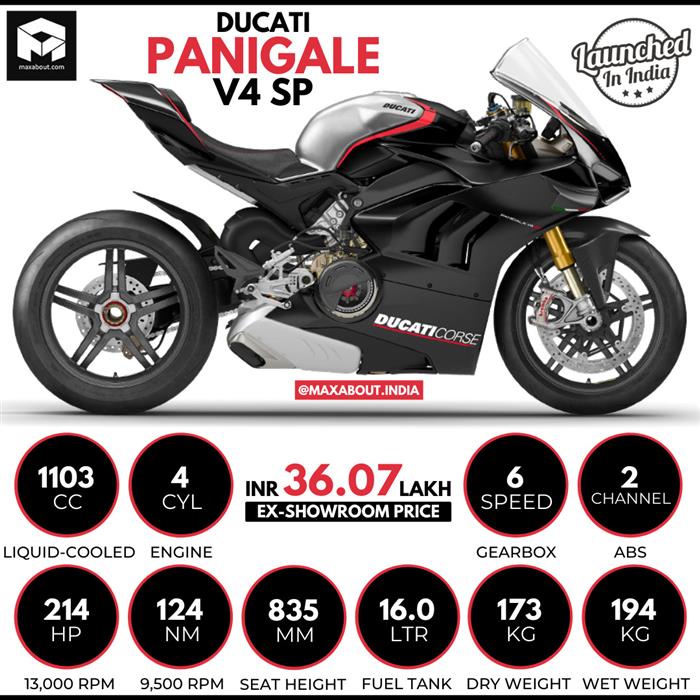 maxabout.com

DUCATI
PANIGALE
V4 SP

Launched
In India

DUCATI

DUCATI CORSE

@MAXABOUT.INDIA

1103
CC
LIQUID-COOLED

4
CYL
ENGINE

INR 36.07 LAKH
EX-SHOWROOM PRICE

6
SPEED
GEARBOX

2
CHANNEL
ABS

214
HP
13,000 RPM

124
NM
9,500 RPM

835
MM
SEAT HEIGHT

16.0
LTR
FUEL TANK

173
KG
DRY WEIGHT

194
KG
WET WEIGHT