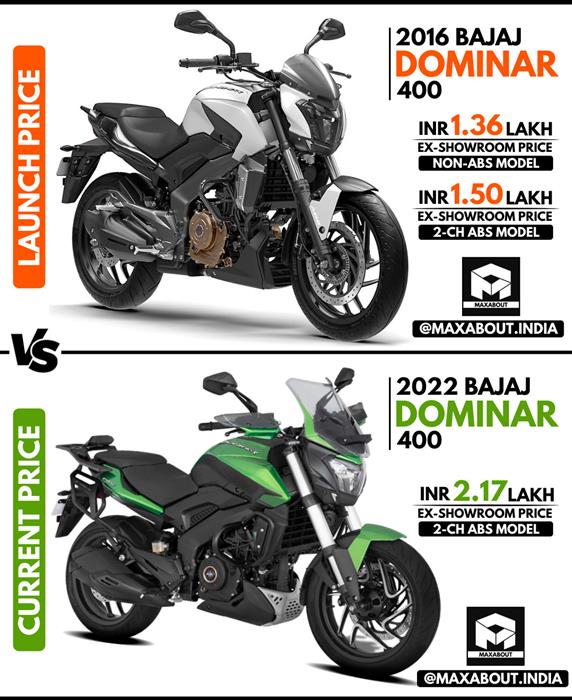 LAUNCH PRICE

2016 BAJAJ
DOMINAR
400

INR 1.36 LAKH
EX-SHOWROOM PRICE
NON-ABS MODEL

INR 1.50 LAKH
EX-SHOWROOM PRICE
2-CH ABS MODEL

MAXABOUT

@MAXABOUT.INDIA

VS

CURRENT PRICE

2022 BAJAJ
DOMINAR
400

INR 2.17 LAKH
EX-SHOWROOM PRICE
2-CH ABS MODEL

MAXABOUT

@MAXABOUT.INDIA