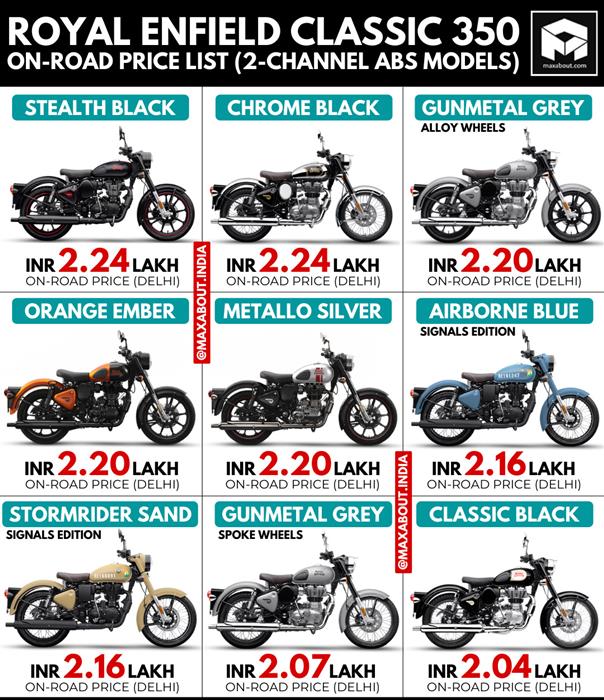 ROYAL ENFIELD CLASSIC 350
ON-ROAD PRICE LIST (2-CHANNEL ABS MODELS)

maxabout.com

STEALTH BLACK

INR 2.24 LAKH
ON-ROAD PRICE (DELHI)

CHROME BLACK

INR 2.24 LAKH
ON-ROAD PRICE (DELHI)

GUNMETAL GREY
ALLOY WHEELS

INR 2.20 LAKH
ON-ROAD PRICE (DELHI)

@MAXABOUT.INDIA

ORANGE EMBER

INR 2.20 LAKH
ON-ROAD PRICE (DELHI)

METALLO SILVER

INR 2.20 LAKH
ON-ROAD PRICE (DELHI)

AIRBORNE BLUE
SIGNALS EDITION

INR 2.16 LAKH
ON-ROAD PRICE (DELHI)

@MAXABOUT.INDIA

STORMRIDER SAND
SIGNALS EDITION

INR 2.16 LAKH
ON-ROAD PRICE (DELHI)

GUNMETAL GREY
SPOKE WHEELS

INR 2.07 LAKH
ON-ROAD PRICE (DELHI)

CLASSIC BLACK

INR 2.04 LAKH
ON-ROAD PRICE (DELHI)