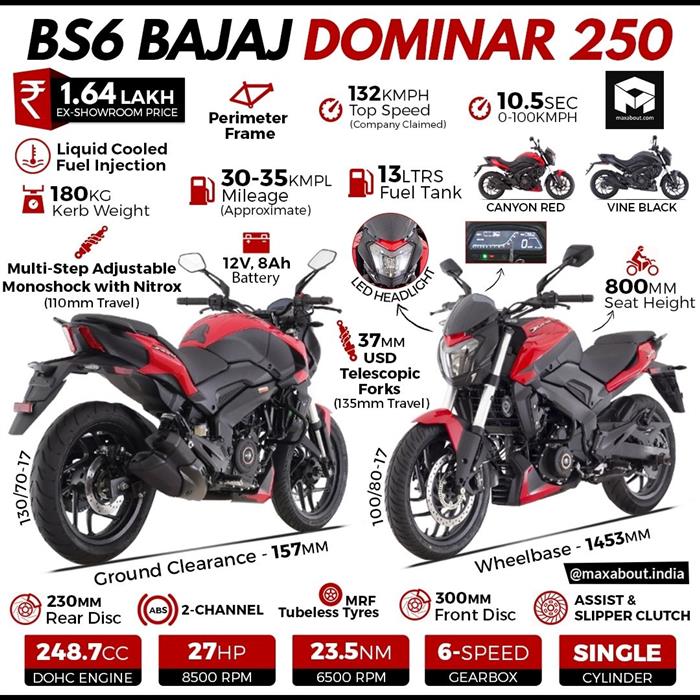 BS6 BAJAJ DOMINAR 250

₹ 1.64 LAKH
EX-SHOWROOM PRICE

Perimeter Frame

132KMPH
Top Speed
(Company Claimed)

10.5SEC
0-100KMPH

maxabout.com

Liquid Cooled
Fuel Injection

180KG
Kerb Weight

30-35KMPL
Mileage
(Approximate)

13LTRS
Fuel Tank

CANYON RED

VINE BLACK

Multi-Step Adjustable Monoshock with Nitrox
(110mm Travel)

12V, 8Ah
Battery

LED HEADLIGHT

800MM
Seat Height

37MM
USD
Telescopic
Forks
(135mm Travel)

130/70-17

100/80-17

Ground Clearance - 157MM

Wheelbase - 1453MM

@maxabout.india

230MM
Rear Disc

ABS 2-CHANNEL

MRF
Tubeless Tyres

300MM
Front Disc

ASSIST &
SLIPPER CLUTCH

248.7CC
DOHC ENGINE

27HP
8500 RPM

23.5NM
6500 RPM

6-SPEED
GEARBOX

SINGLE
CYLINDER