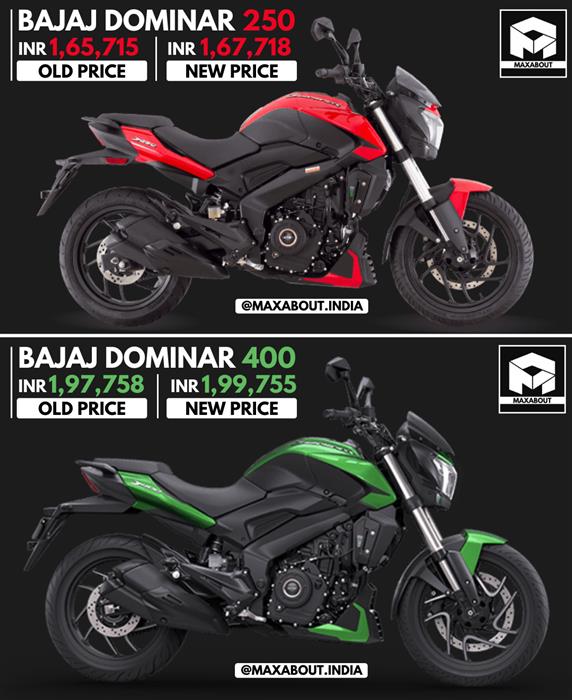 BAJAJ DOMINAR 250

INR 1,65,715
OLD PRICE

INR 1,67,718
NEW PRICE

MAXABOUT

@MAXABOUT.INDIA

BAJAJ DOMINAR 400

INR 1,97,758
OLD PRICE

INR 1,99,755
NEW PRICE

MAXABOUT

@MAXABOUT.INDIA