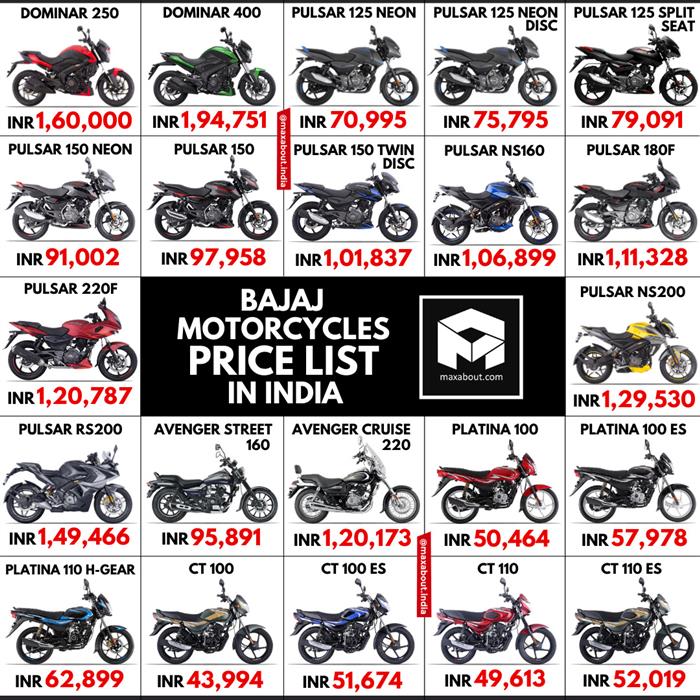 DOMINAR 250
INR 1,60,000

DOMINAR 400
INR 1,94,751

@maxabout.india

PULSAR 125 NEON
INR 70,995

PULSAR 125 NEON DISC
INR 75,795

PULSAR 125 SPLIT SEAT
INR 79,091

PULSAR 150 NEON
INR 91,002

PULSAR 150
INR 97,958

PULSAR 150 TWIN DISC
INR 1,01,837

PULSAR NS160
INR 1,06,899

PULSAR 180F
INR 1,11,328

PULSAR 220F
INR 1,20,787

BAJAJ MOTORCYCLES PRICE LIST IN INDIA

maxabout.com

PULSAR NS200
INR 1,29,530

PULSAR RS200
INR 1,49,466

AVENGER STREET 160
INR 95,891

AVENGER CRUISE 220
INR 1,20,173

@maxabout.india

PLATINA 100
INR 50,464

PLATINA 100 ES
INR 57,978

PLATINA 110 H-GEAR
INR 62,899

CT 100
INR 43,994

CT 100 ES
INR 51,674

CT 110
INR 49,613

CT 110 ES
INR 52,019