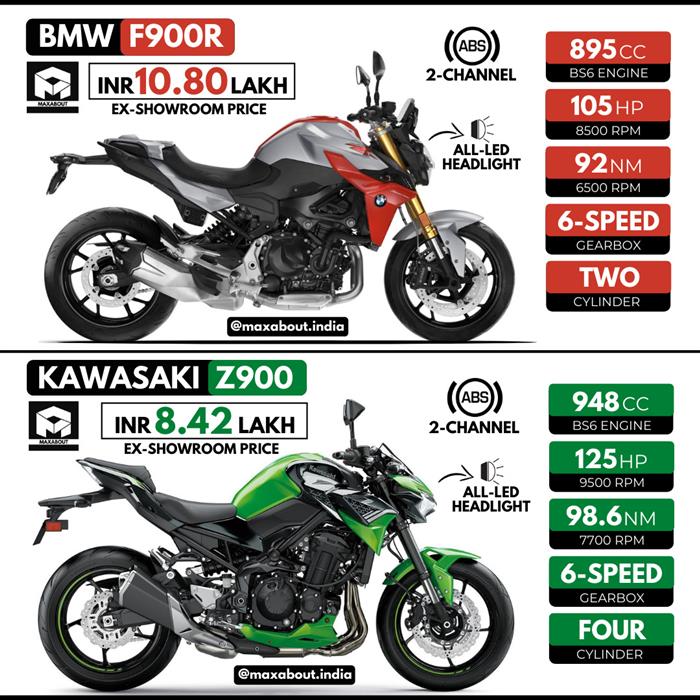 BMW F900R

MAXABOUT

INR 10.80 LAKH
EX-SHOWROOM PRICE

ABS
2-CHANNEL

ALL-LED HEADLIGHT

895 CC
BS6 ENGINE

105 HP
8500 RPM

92 NM
6500 RPM

6-SPEED
GEARBOX

TWO
CYLINDER

@maxabout.india

KAWASAKI Z900

MAXABOUT

INR 8.42 LAKH
EX-SHOWROOM PRICE

ABS
2-CHANNEL

ALL-LED HEADLIGHT

948 CC
BS6 ENGINE

125 HP
9500 RPM

98.6 NM
7700 RPM

6-SPEED
GEARBOX

FOUR
CYLINDER

@maxabout.india