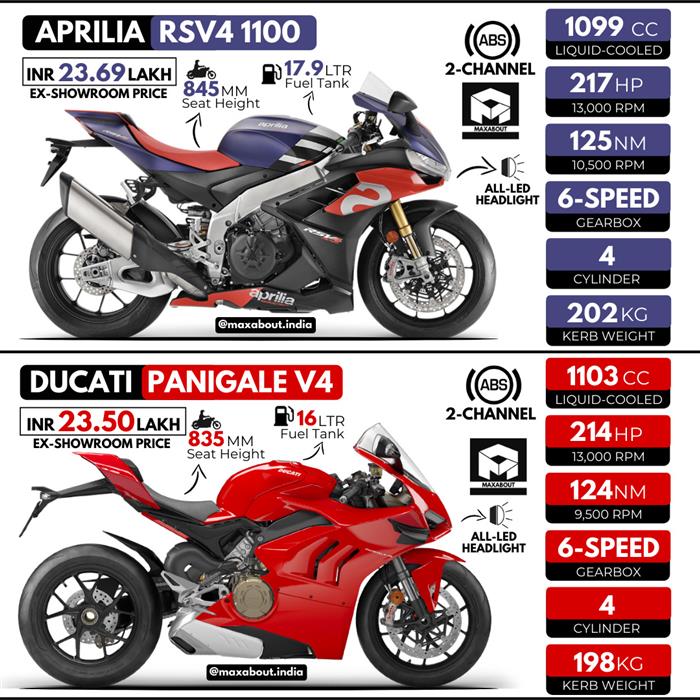 APRILIA RSV4 1100

INR 23.69 LAKH
EX-SHOWROOM PRICE

845 MM
Seat Height

17.9 LTR
Fuel Tank

ABS
2-CHANNEL

MAXABOUT

ALL-LED HEADLIGHT

aprilia

RSV4

aprilia

@maxabout.india

1099 CC
LIQUID-COOLED

217 HP
13,000 RPM

125 NM
10,500 RPM

6-SPEED
GEARBOX

4
CYLINDER

202 KG
KERB WEIGHT

DUCATI PANIGALE V4

INR 23.50 LAKH
EX-SHOWROOM PRICE

835 MM
Seat Height

16 LTR
Fuel Tank

ABS
2-CHANNEL

MAXABOUT

ALL-LED HEADLIGHT

DUCATI

@maxabout.india

1103 CC
LIQUID-COOLED

214 HP
13,000 RPM

124 NM
9,500 RPM

6-SPEED
GEARBOX

4
CYLINDER

198 KG
KERB WEIGHT