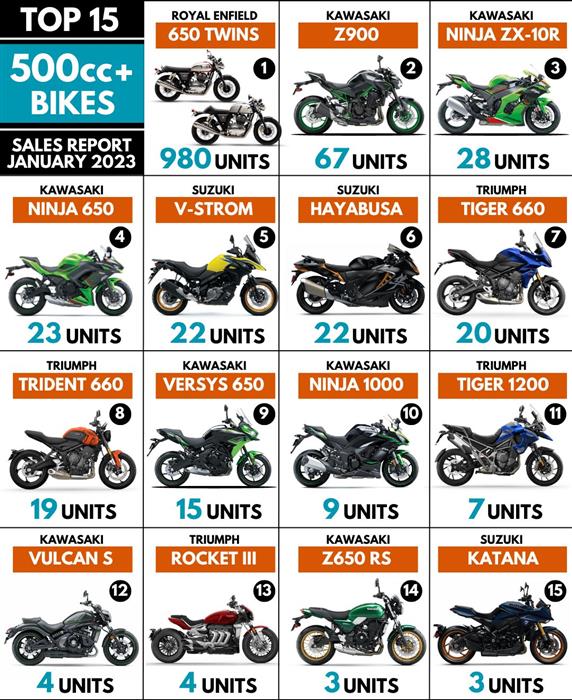 TOP 15

500cc+ BIKES

SALES REPORT JANUARY 2023

ROYAL ENFIELD
650 TWINS
1
980 UNITS

KAWASAKI
Z900
2
67 UNITS

KAWASAKI
NINJA ZX-10R
3
28 UNITS

KAWASAKI
NINJA 650
4
23 UNITS

SUZUKI
V-STROM
5
22 UNITS

SUZUKI
HAYABUSA
6
22 UNITS

TRIUMPH
TIGER 660
7
20 UNITS

TRIUMPH
TRIDENT 660
8
19 UNITS

KAWASAKI
VERSYS 650
9
15 UNITS

KAWASAKI
NINJA 1000
10
9 UNITS

TRIUMPH
TIGER 1200
11
7 UNITS

KAWASAKI
VULCAN S
12
4 UNITS

TRIUMPH
ROCKET III
13
4 UNITS

KAWASAKI
Z650 RS
14
3 UNITS

SUZUKI
KATANA
15
3 UNITS