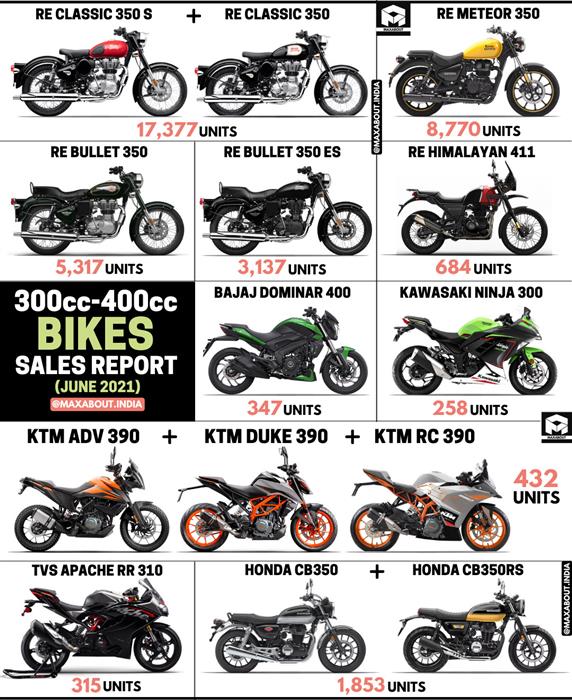 RE CLASSIC 350 S + RE CLASSIC 350

17,377 UNITS

MAXABOUT

RE METEOR 350

8,770 UNITS

@MAXABOUT.INDIA

RE BULLET 350

5,317 UNITS

RE BULLET 350 ES

3,137 UNITS

RE HIMALAYAN 411

684 UNITS

300cc-400cc
BIKES
SALES REPORT
(JUNE 2021)
@MAXABOUT.INDIA

BAJAJ DOMINAR 400

347 UNITS

KAWASAKI NINJA 300

258 UNITS

MAXABOUT

KTM ADV 390 + KTM DUKE 390 + KTM RC 390

432 UNITS

TVS APACHE RR 310

315 UNITS

HONDA CB350 + HONDA CB350RS

1,853 UNITS

@MAXABOUT.INDIA