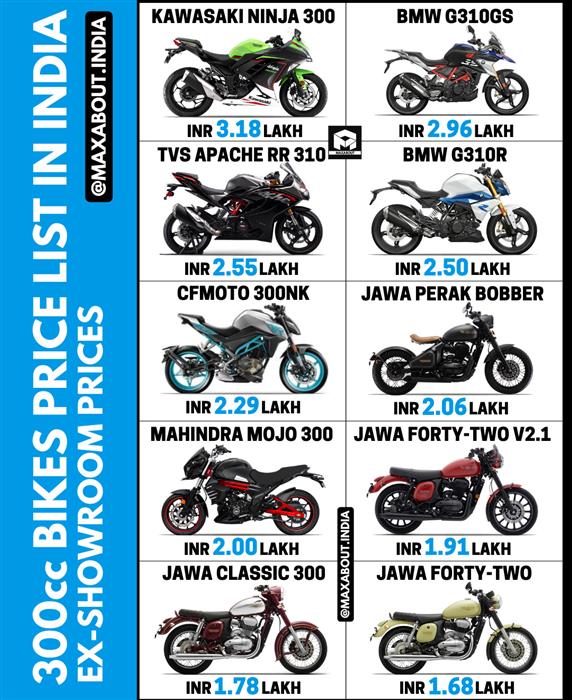 300cc BIKES PRICE LIST IN INDIA
EX-SHOWROOM PRICES

@MAXABOUT.INDIA

KAWASAKI NINJA 300
INR 3.18 LAKH

BMW G310GS
INR 2.96 LAKH

MAXABOUT

TVS APACHE RR 310
INR 2.55 LAKH

BMW G310R
INR 2.50 LAKH

CFMOTO 300NK
INR 2.29 LAKH

JAWA PERAK BOBBER
INR 2.06 LAKH

MAHINDRA MOJO 300
INR 2.00 LAKH

JAWA FORTY-TWO V2.1
INR 1.91 LAKH

@MAXABOUT.INDIA

JAWA CLASSIC 300
INR 1.78 LAKH

JAWA FORTY-TWO
INR 1.68 LAKH