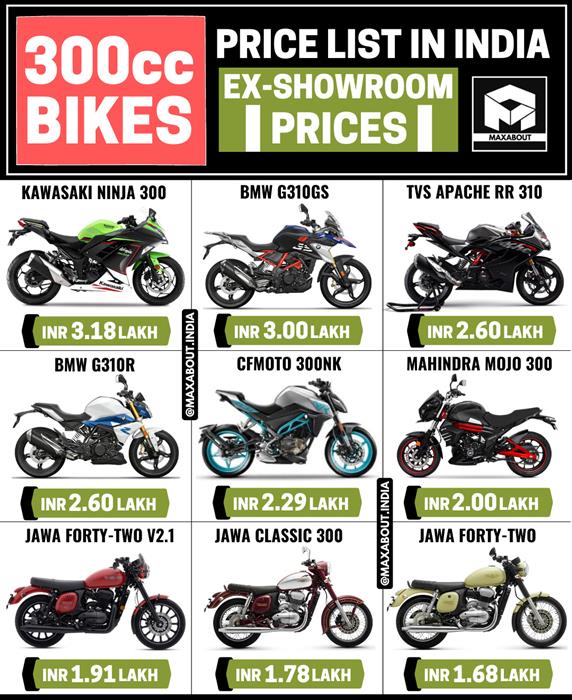 300cc BIKES

PRICE LIST IN INDIA

EX-SHOWROOM PRICES

MAXABOUT

KAWASAKI NINJA 300

INR 3.18 LAKH

BMW G310GS

INR 3.00 LAKH

TVS APACHE RR 310

INR 2.60 LAKH

@MAXABOUT.INDIA

BMW G310R

INR 2.60 LAKH

CFMOTO 300NK

INR 2.29 LAKH

MAHINDRA MOJO 300

INR 2.00 LAKH

@MAXABOUT.INDIA

JAWA FORTY-TWO V2.1

INR 1.91 LAKH

JAWA CLASSIC 300

INR 1.78 LAKH

JAWA FORTY-TWO

INR 1.68 LAKH