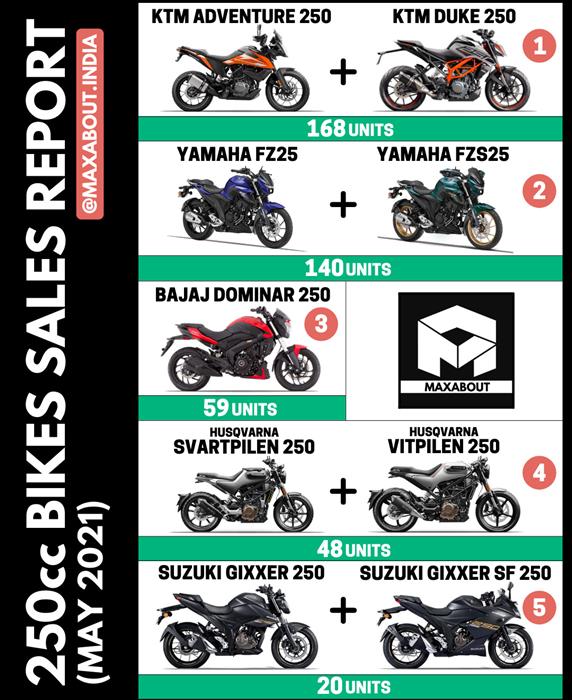 250cc BIKES SALES REPORT
(MAY 2021)
@MAXABOUT.INDIA

KTM ADVENTURE 250
+
KTM DUKE 250
1
168 UNITS

YAMAHA FZ25
+
YAMAHA FZS25
2
140 UNITS

BAJAJ DOMINAR 250
3
59 UNITS

MAXABOUT

HUSQVARNA
SVARTPILEN 250
+
HUSQVARNA
VITPILEN 250
4
48 UNITS

SUZUKI GIXXER 250
+
SUZUKI GIXXER SF 250
5
20 UNITS