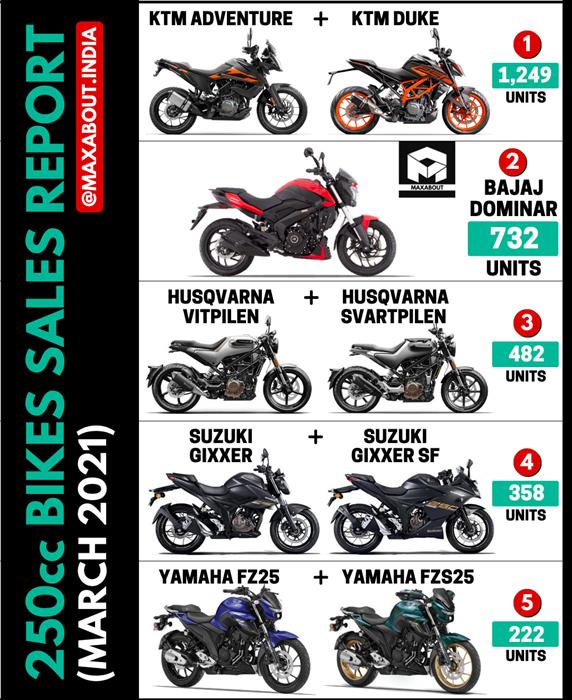 250cc BIKES SALES REPORT
(MARCH 2021)
@MAXABOUT.INDIA

KTM ADVENTURE + KTM DUKE
1
1,249
UNITS

MAXABOUT
2
BAJAJ DOMINAR
732
UNITS

HUSQVARNA VITPILEN + HUSQVARNA SVARTPILEN
3
482
UNITS

SUZUKI GIXXER + SUZUKI GIXXER SF
4
358
UNITS

YAMAHA FZ25 + YAMAHA FZS25
5
222
UNITS