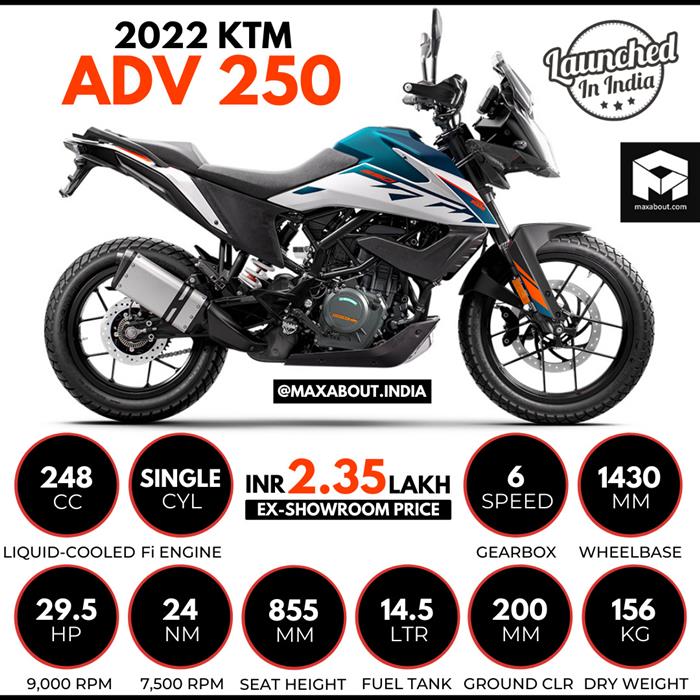 2022 KTM
ADV 250

Launched
In India

maxabout.com

@MAXABOUT.INDIA

248
CC

SINGLE
CYL

LIQUID-COOLED Fi ENGINE

INR 2.35 LAKH
EX-SHOWROOM PRICE

6
SPEED

GEARBOX

1430
MM

WHEELBASE

29.5
HP

9,000 RPM

24
NM

7,500 RPM

855
MM

SEAT HEIGHT

14.5
LTR

FUEL TANK

200
MM

GROUND CLR

156
KG

DRY WEIGHT