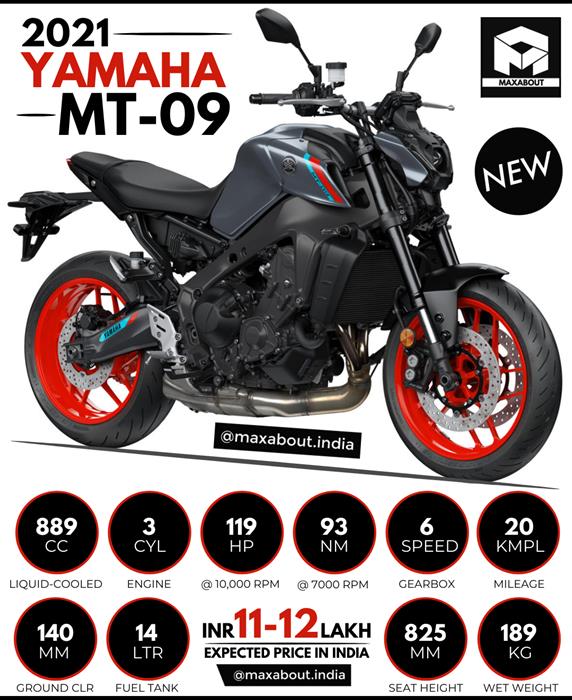 2021
YAMAHA
MT-09

MAXABOUT

NEW

YAMAHA

@maxabout.india

889
CC
LIQUID-COOLED

3
CYL
ENGINE

119
HP
@ 10,000 RPM

93
NM
@ 7000 RPM

6
SPEED
GEARBOX

20
KMPL
MILEAGE

140
MM
GROUND CLR

14
LTR
FUEL TANK

INR 11-12 LAKH
EXPECTED PRICE IN INDIA
@maxabout.india

825
MM
SEAT HEIGHT

189
KG
WET WEIGHT