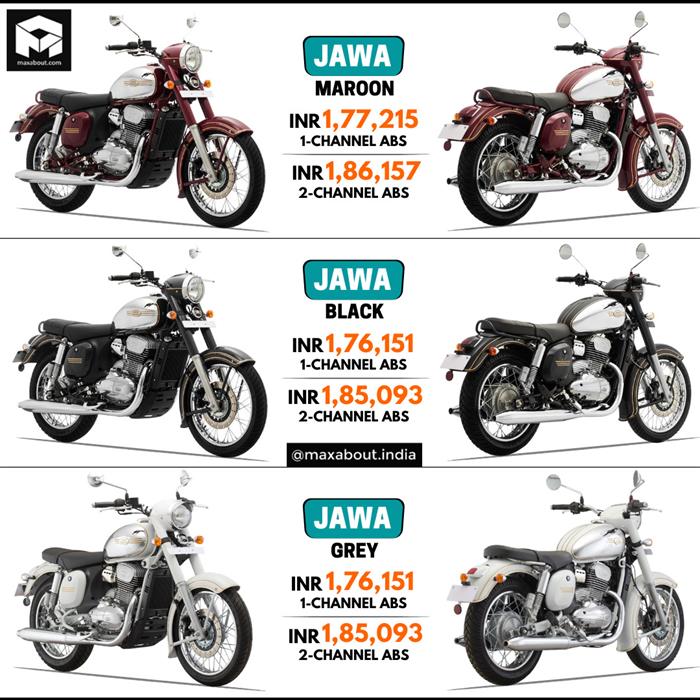 maxabout.com

JAWA
MAROON
INR 1,77,215
1-CHANNEL ABS
INR 1,86,157
2-CHANNEL ABS

JAWA
BLACK
INR 1,76,151
1-CHANNEL ABS
INR 1,85,093
2-CHANNEL ABS

@maxabout.india

JAWA
GREY
INR 1,76,151
1-CHANNEL ABS
INR 1,85,093
2-CHANNEL ABS