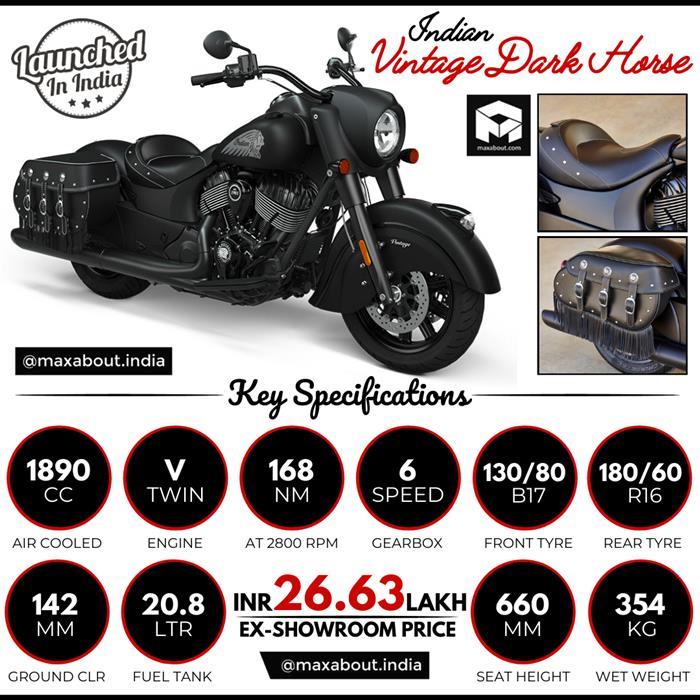 Launched In India

Indian
Vintage Dark Horse

maxabout.com

Vintage

@maxabout.india

Key Specifications

1890 CC
AIR COOLED

V TWIN
ENGINE

168 NM
AT 2800 RPM

6 SPEED
GEARBOX

130/80 B17
FRONT TYRE

180/60 R16
REAR TYRE

142 MM
GROUND CLR

20.8 LTR
FUEL TANK

INR 26.63 LAKH
EX-SHOWROOM PRICE

@maxabout.india

660 MM
SEAT HEIGHT

354 KG
WET WEIGHT