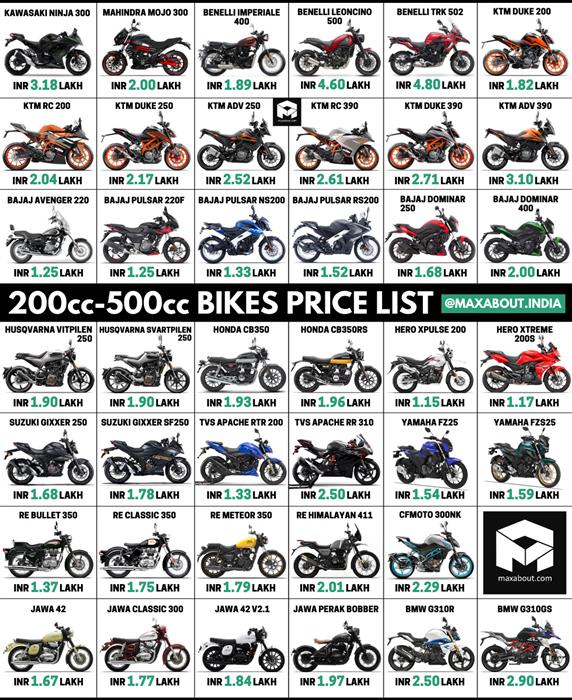 KAWASAKI NINJA 300
INR 3.18 LAKH

MAHINDRA MOJO 300
INR 2.00 LAKH

BENELLI IMPERIALE 400
INR 1.89 LAKH

BENELLI LEONCINO 500
INR 4.60 LAKH

BENELLI TRK 502
INR 4.80 LAKH

KTM DUKE 200
INR 1.82 LAKH

KTM RC 200
INR 2.04 LAKH

KTM DUKE 250
INR 2.17 LAKH

KTM ADV 250
INR 2.52 LAKH

KTM RC 390
INR 2.61 LAKH

KTM DUKE 390
INR 2.71 LAKH

KTM ADV 390
INR 3.10 LAKH

BAJAJ AVENGER 220
INR 1.25 LAKH

BAJAJ PULSAR 220F
INR 1.25 LAKH

BAJAJ PULSAR NS200
INR 1.33 LAKH

BAJAJ PULSAR RS200
INR 1.52 LAKH

BAJAJ DOMINAR 250
INR 1.68 LAKH

BAJAJ DOMINAR 400
INR 2.00 LAKH

200cc-500cc BIKES PRICE LIST @MAXABOUT.INDIA

HUSQVARNA VITPILEN 250
INR 1.90 LAKH

HUSQVARNA SVARTPILEN 250
INR 1.90 LAKH

HONDA CB350
INR 1.93 LAKH

HONDA CB350RS
INR 1.96 LAKH

HERO XPULSE 200
INR 1.15 LAKH

HERO XTREME 200S
INR 1.17 LAKH

SUZUKI GIXXER 250
INR 1.68 LAKH

SUZUKI GIXXER SF250
INR 1.78 LAKH

TVS APACHE RTR 200
INR 1.33 LAKH

TVS APACHE RR 310
INR 2.50 LAKH

YAMAHA FZ25
INR 1.54 LAKH

YAMAHA FZS25
INR 1.59 LAKH

RE BULLET 350
INR 1.37 LAKH

RE CLASSIC 350
INR 1.75 LAKH

RE METEOR 350
INR 1.79 LAKH

RE HIMALAYAN 411
INR 2.01 LAKH

CFMOTO 300NK
INR 2.29 LAKH

maxabout.com

JAWA 42
INR 1.67 LAKH

JAWA CLASSIC 300
INR 1.77 LAKH

JAWA 42 V2.1
INR 1.84 LAKH

JAWA PERAK BOBBER
INR 1.97 LAKH

BMW G310R
INR 2.50 LAKH

BMW G310GS
INR 2.90 LAKH