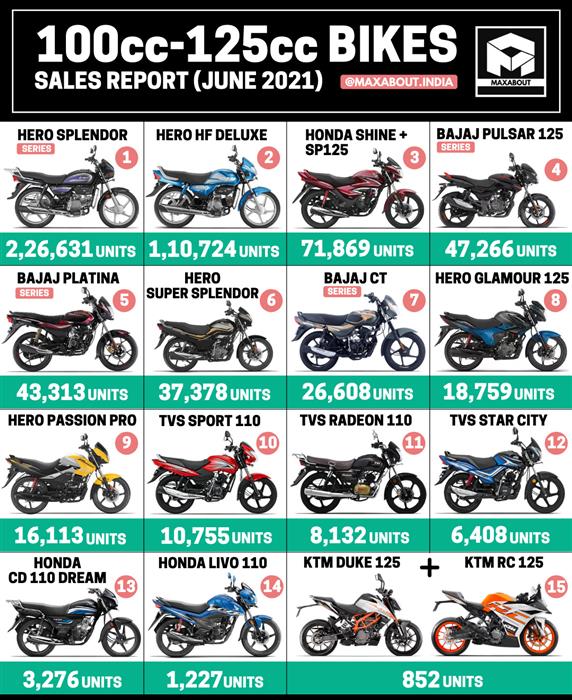 100cc-125cc BIKES
SALES REPORT (JUNE 2021)
@MAXABOUT.INDIA
MAXABOUT

HERO SPLENDOR
SERIES
1
2,26,631 UNITS

HERO HF DELUXE
2
1,10,724 UNITS

HONDA SHINE + SP125
3
71,869 UNITS

BAJAJ PULSAR 125
SERIES
4
47,266 UNITS

BAJAJ PLATINA
SERIES
5
43,313 UNITS

HERO SUPER SPLENDOR
6
37,378 UNITS

BAJAJ CT
SERIES
7
26,608 UNITS

HERO GLAMOUR 125
8
18,759 UNITS

HERO PASSION PRO
9
16,113 UNITS

TVS SPORT 110
10
10,755 UNITS

TVS RADEON 110
11
8,132 UNITS

TVS STAR CITY
12
6,408 UNITS

HONDA CD 110 DREAM
13
3,276 UNITS

HONDA LIVO 110
14
1,227 UNITS

KTM DUKE 125 + KTM RC 125
15
852 UNITS