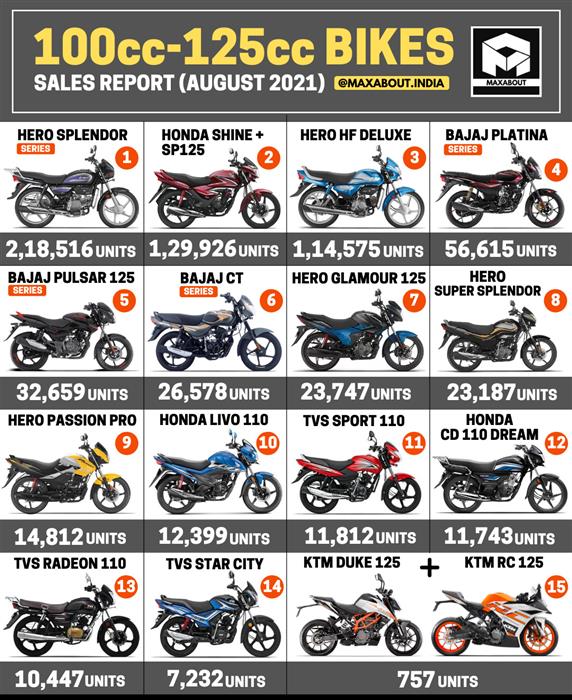 100cc-125cc BIKES
SALES REPORT (AUGUST 2021) @MAXABOUT.INDIA
MAXABOUT

HERO SPLENDOR
SERIES
1
2,18,516 UNITS

HONDA SHINE + SP125
2
1,29,926 UNITS

HERO HF DELUXE
3
1,14,575 UNITS

BAJAJ PLATINA
SERIES
4
56,615 UNITS

BAJAJ PULSAR 125
SERIES
5
32,659 UNITS

BAJAJ CT
SERIES
6
26,578 UNITS

HERO GLAMOUR 125
7
23,747 UNITS

HERO SUPER SPLENDOR
8
23,187 UNITS

HERO PASSION PRO
9
14,812 UNITS

HONDA LIVO 110
10
12,399 UNITS

TVS SPORT 110
11
11,812 UNITS

HONDA CD 110 DREAM
12
11,743 UNITS

TVS RADEON 110
13
10,447 UNITS

TVS STAR CITY
14
7,232 UNITS

KTM DUKE 125 + KTM RC 125
15
757 UNITS