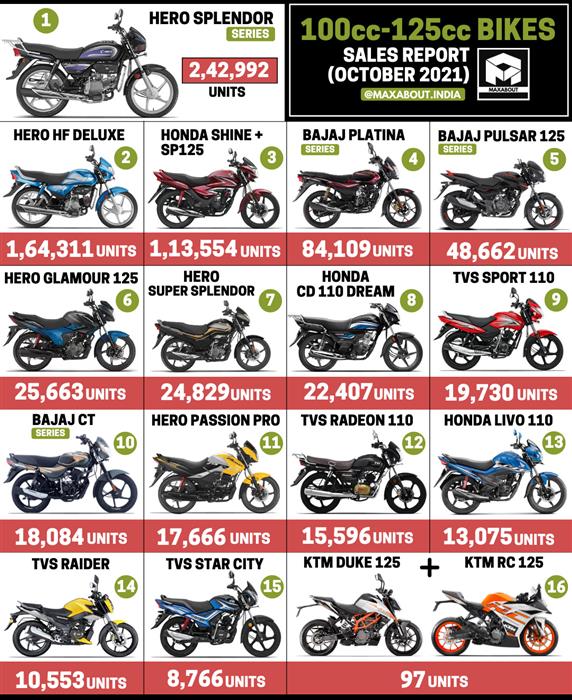 1
HERO SPLENDOR
SERIES
2,42,992
UNITS

100cc-125cc BIKES
SALES REPORT
(OCTOBER 2021)
@MAXABOUT.INDIA
MAXABOUT

HERO HF DELUXE
2
1,64,311 UNITS

HONDA SHINE + SP125
3
1,13,554 UNITS

BAJAJ PLATINA
SERIES
4
84,109 UNITS

BAJAJ PULSAR 125
SERIES
5
48,662 UNITS

HERO GLAMOUR 125
6
25,663 UNITS

HERO SUPER SPLENDOR
7
24,829 UNITS

HONDA CD 110 DREAM
8
22,407 UNITS

TVS SPORT 110
9
19,730 UNITS

BAJAJ CT
SERIES
10
18,084 UNITS

HERO PASSION PRO
11
17,666 UNITS

TVS RADEON 110
12
15,596 UNITS

HONDA LIVO 110
13
13,075 UNITS

TVS RAIDER
14
10,553 UNITS

TVS STAR CITY
15
8,766 UNITS

KTM DUKE 125
+
KTM RC 125
16
97 UNITS