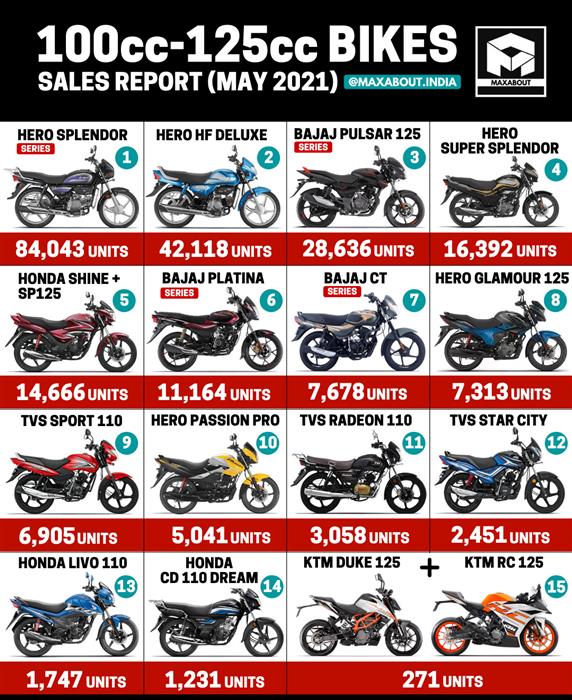 100cc-125cc BIKES
SALES REPORT (MAY 2021) @MAXABOUT.INDIA

MAXABOUT

HERO SPLENDOR SERIES 1
84,043 UNITS

HERO HF DELUXE 2
42,118 UNITS

BAJAJ PULSAR 125 SERIES 3
28,636 UNITS

HERO SUPER SPLENDOR 4
16,392 UNITS

HONDA SHINE + SP125 5
14,666 UNITS

BAJAJ PLATINA SERIES 6
11,164 UNITS

BAJAJ CT SERIES 7
7,678 UNITS

HERO GLAMOUR 125 8
7,313 UNITS

TVS SPORT 110 9
6,905 UNITS

HERO PASSION PRO 10
5,041 UNITS

TVS RADEON 110 11
3,058 UNITS

TVS STAR CITY 12
2,451 UNITS

HONDA LIVO 110 13
1,747 UNITS

HONDA CD 110 DREAM 14
1,231 UNITS

KTM DUKE 125 + KTM RC 125 15
271 UNITS