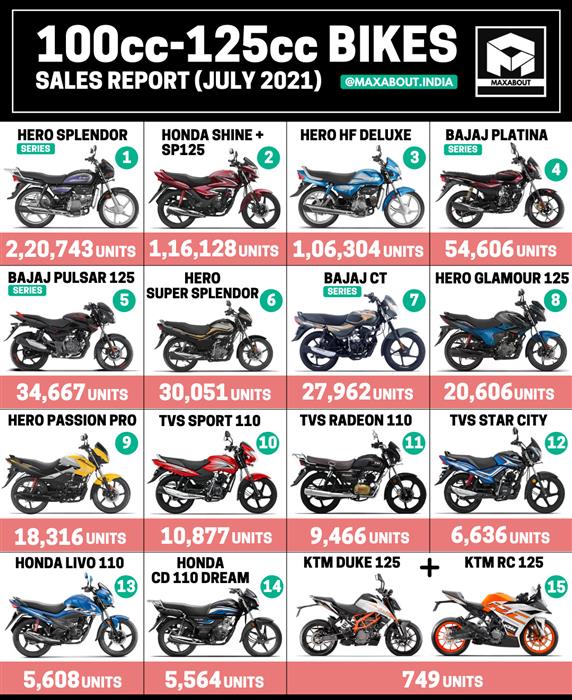 100cc-125cc BIKES
SALES REPORT (JULY 2021)
@MAXABOUT.INDIA
MAXABOUT

HERO SPLENDOR
SERIES
1
2,20,743 UNITS

HONDA SHINE + SP125
2
1,16,128 UNITS

HERO HF DELUXE
3
1,06,304 UNITS

BAJAJ PLATINA
SERIES
4
54,606 UNITS

BAJAJ PULSAR 125
SERIES
5
34,667 UNITS

HERO SUPER SPLENDOR
6
30,051 UNITS

BAJAJ CT
SERIES
7
27,962 UNITS

HERO GLAMOUR 125
8
20,606 UNITS

HERO PASSION PRO
9
18,316 UNITS

TVS SPORT 110
10
10,877 UNITS

TVS RADEON 110
11
9,466 UNITS

TVS STAR CITY
12
6,636 UNITS

HONDA LIVO 110
13
5,608 UNITS

HONDA CD 110 DREAM
14
5,564 UNITS

KTM DUKE 125 + KTM RC 125
15
749 UNITS